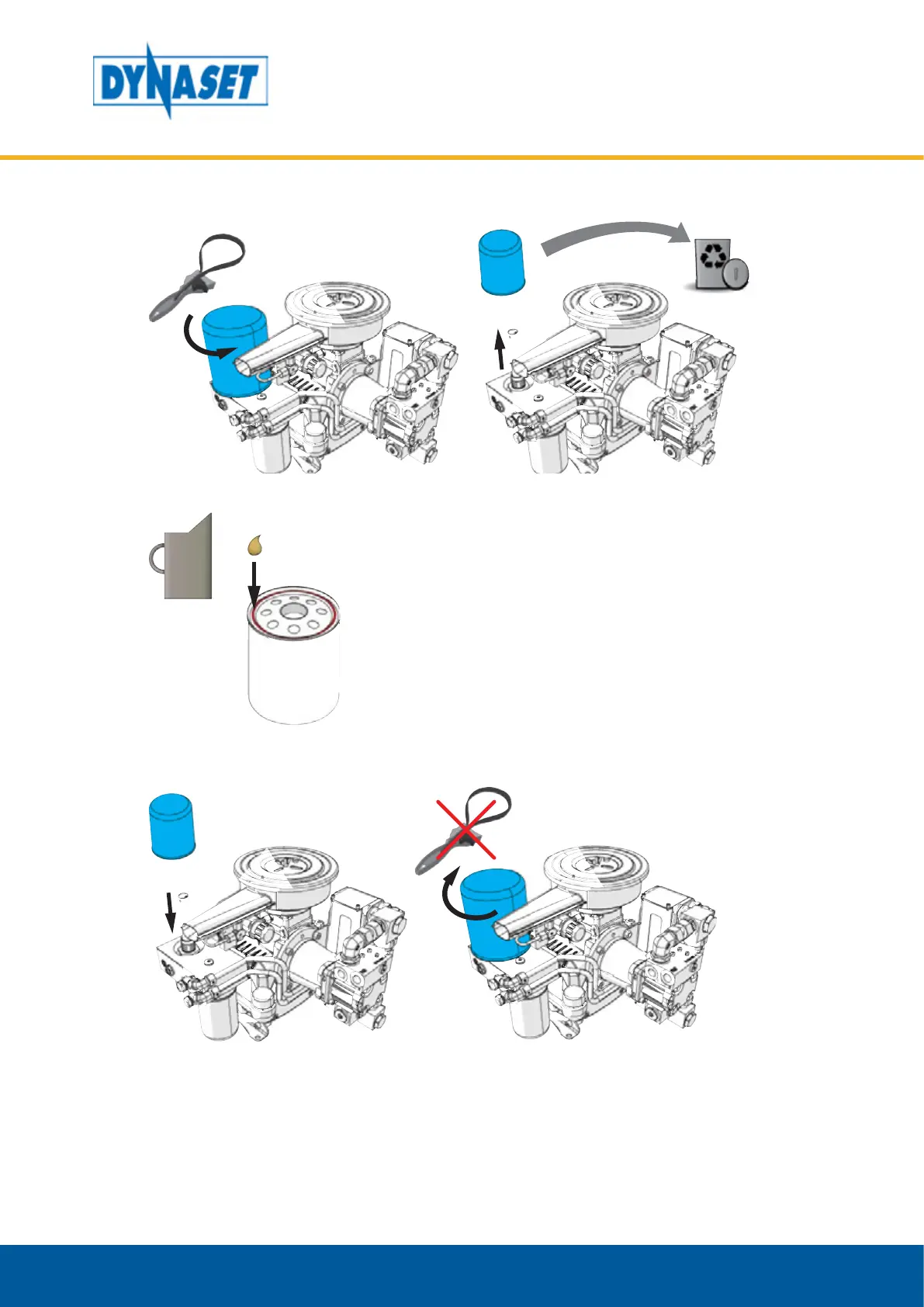 DYNASET