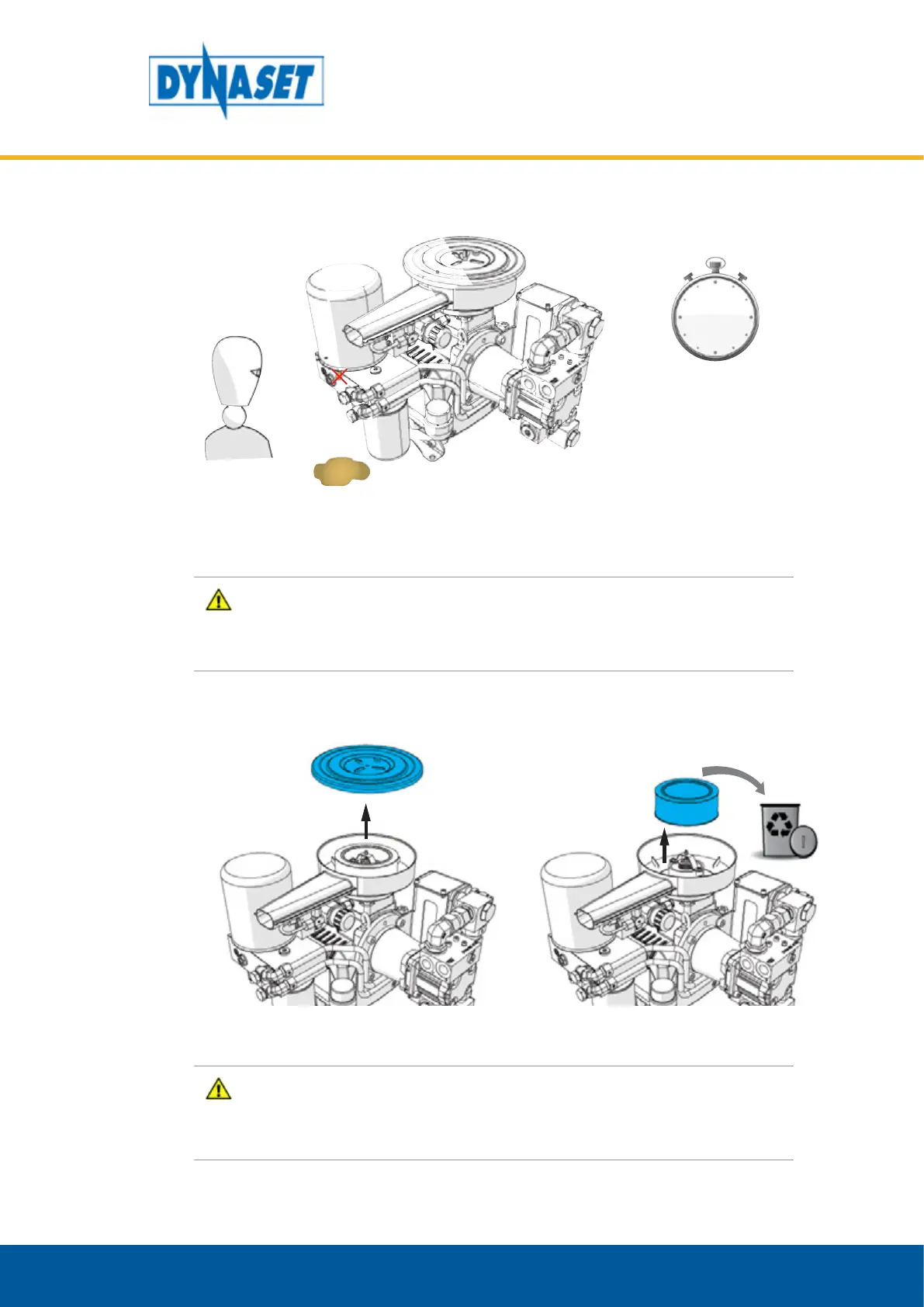 DYNASET