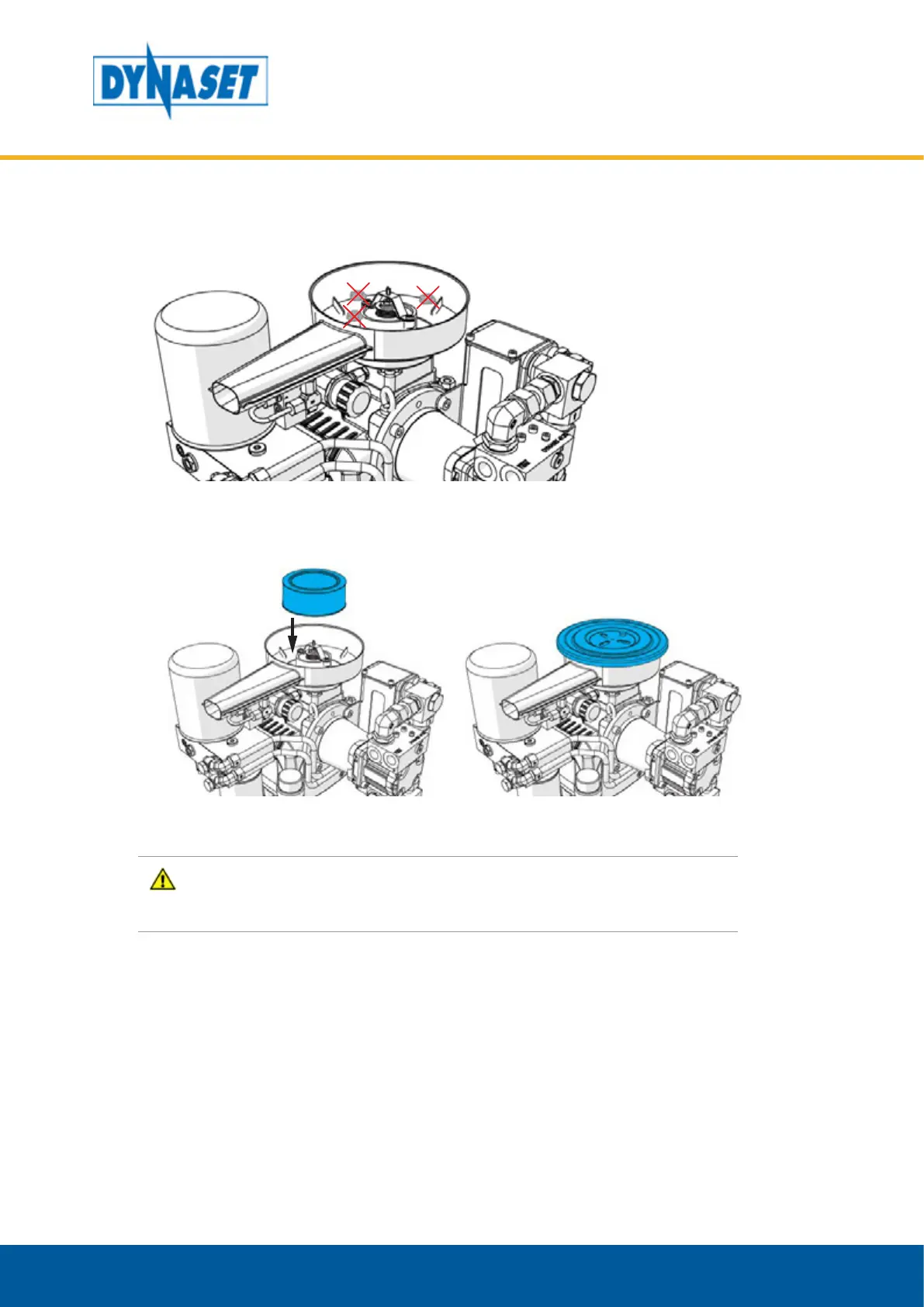 DYNASET