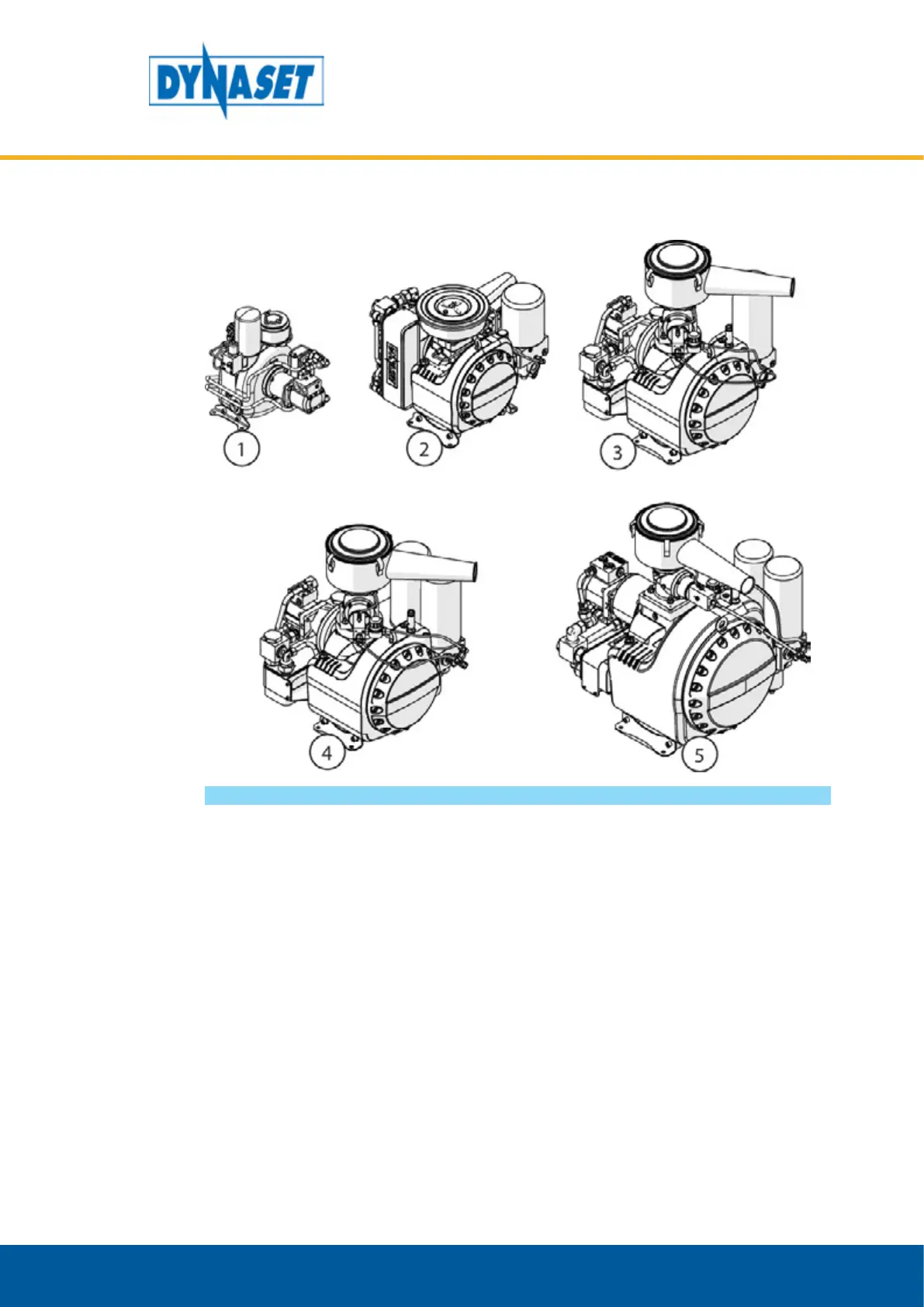 DYNASET

1
2
3
4
5