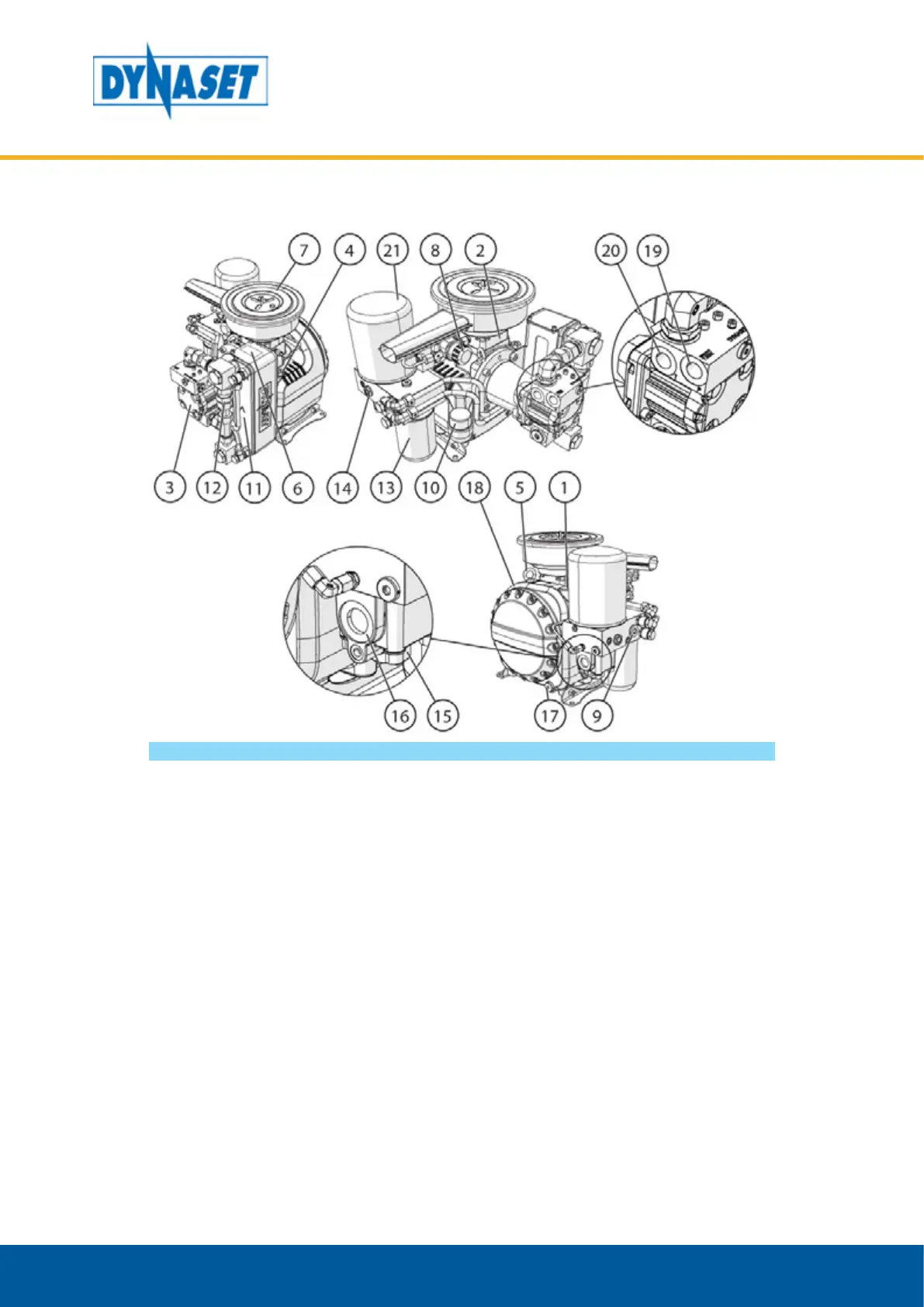 DYNASET

7 4 21 8 2 20 19

3 12 11 6 14 13 10 18 5 1

16 15 17 9