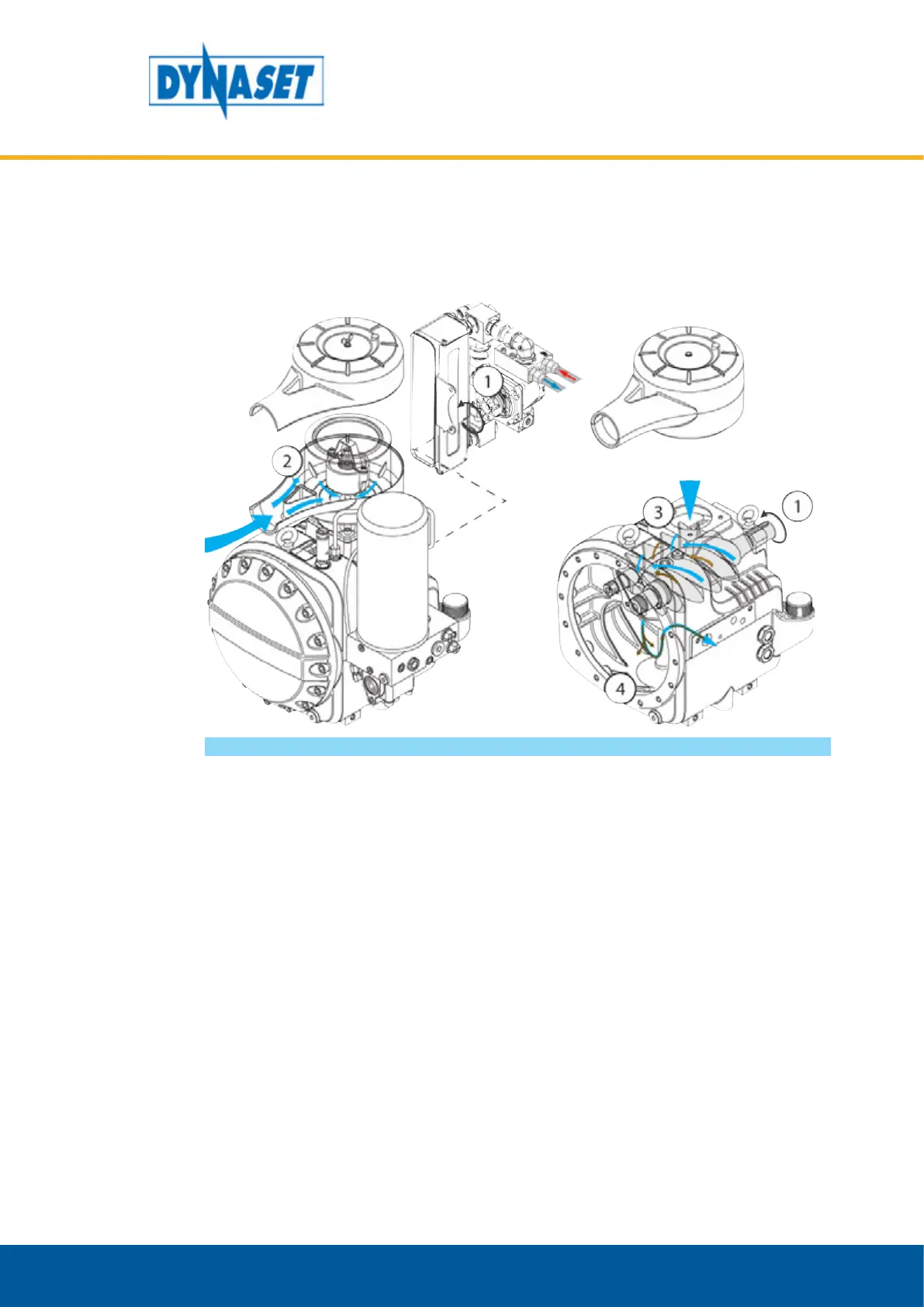 DYNASET

1

2

3

1

4