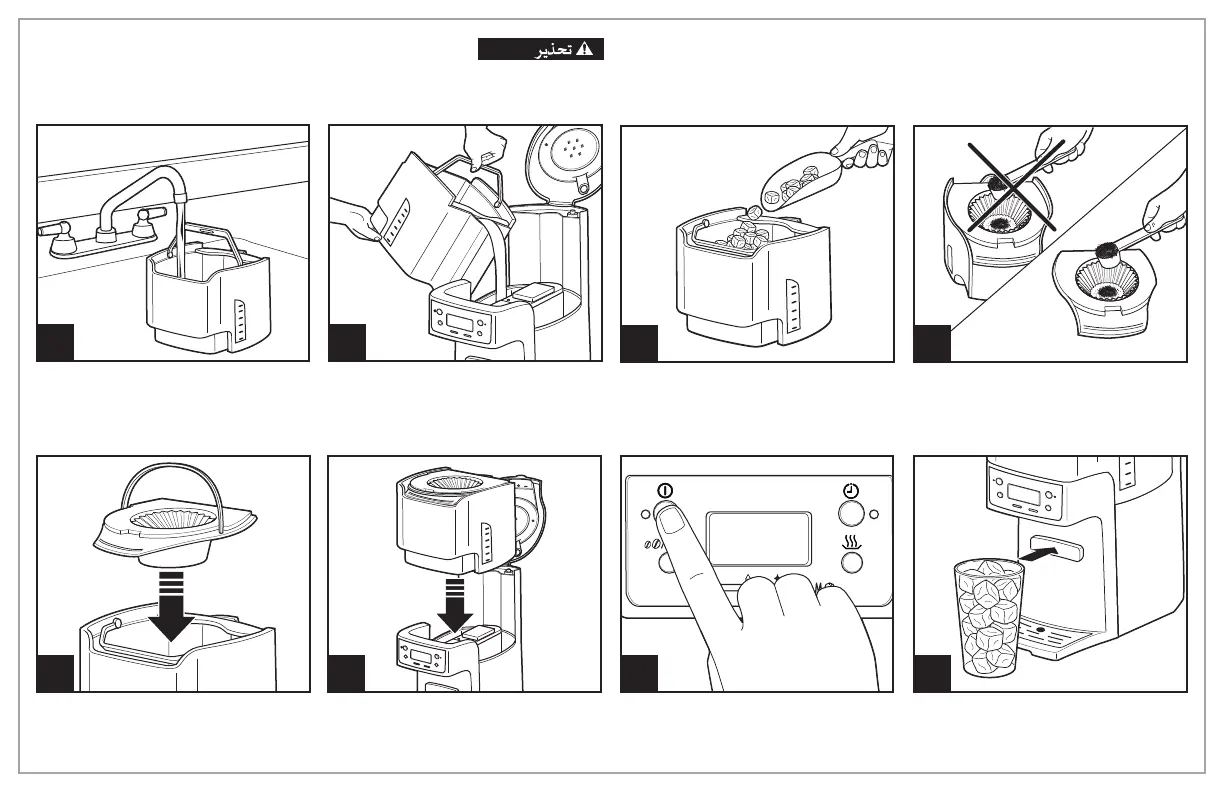 تحذير