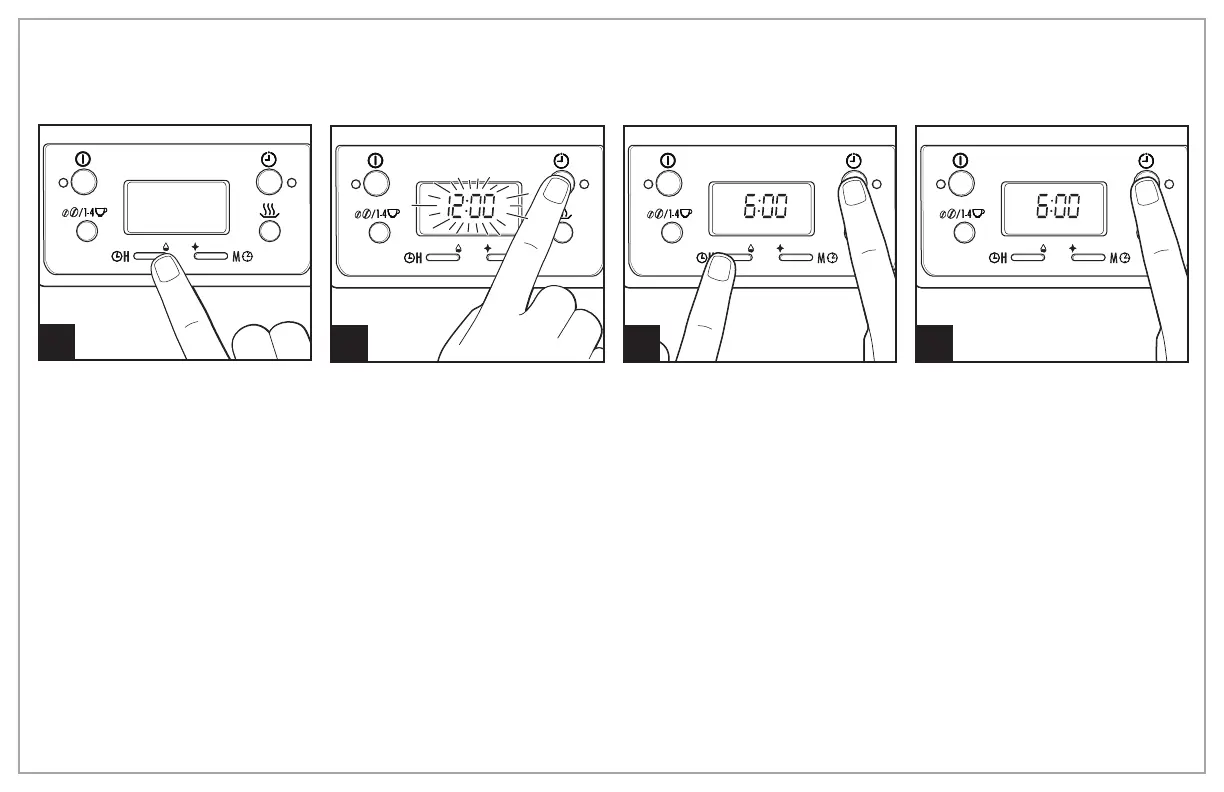 1-4
H
M
12:00
1-4
H
6:00
1-4
H
M
6:00
1-4
H
M