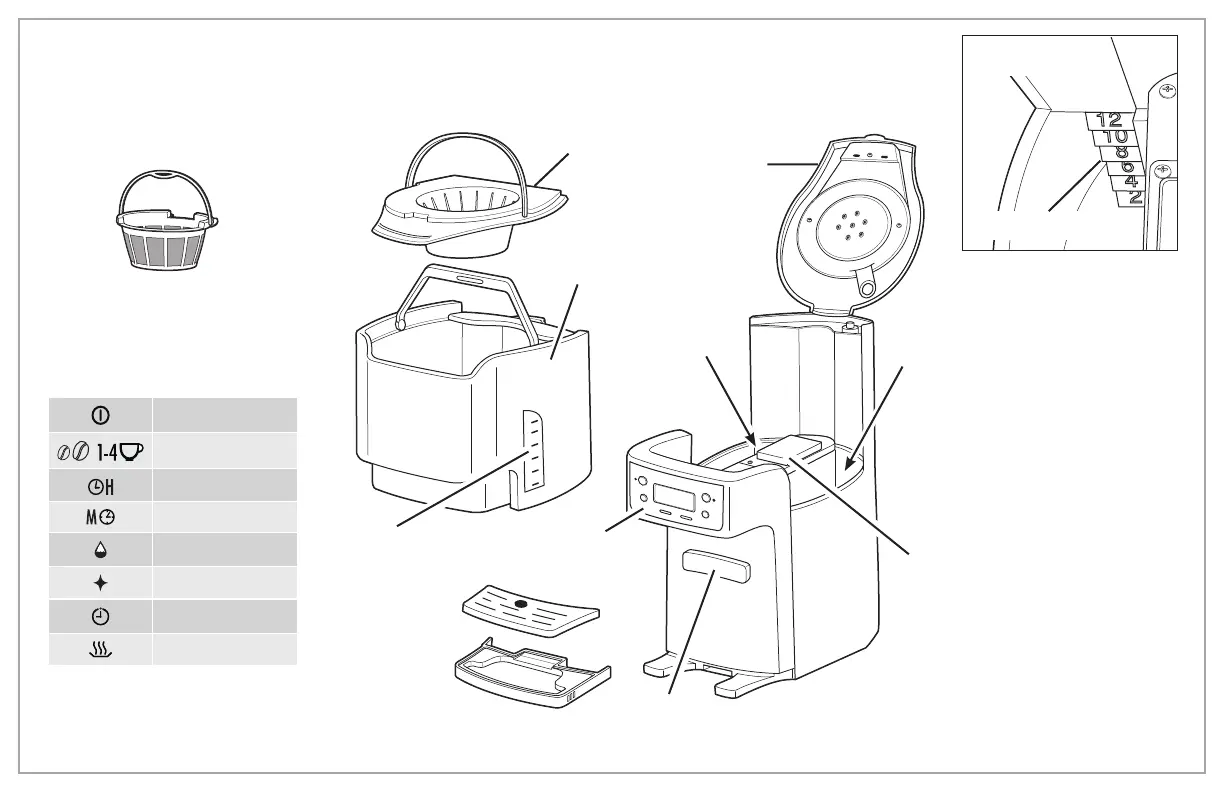 12
10
8
6
4
2

1-4

H

M