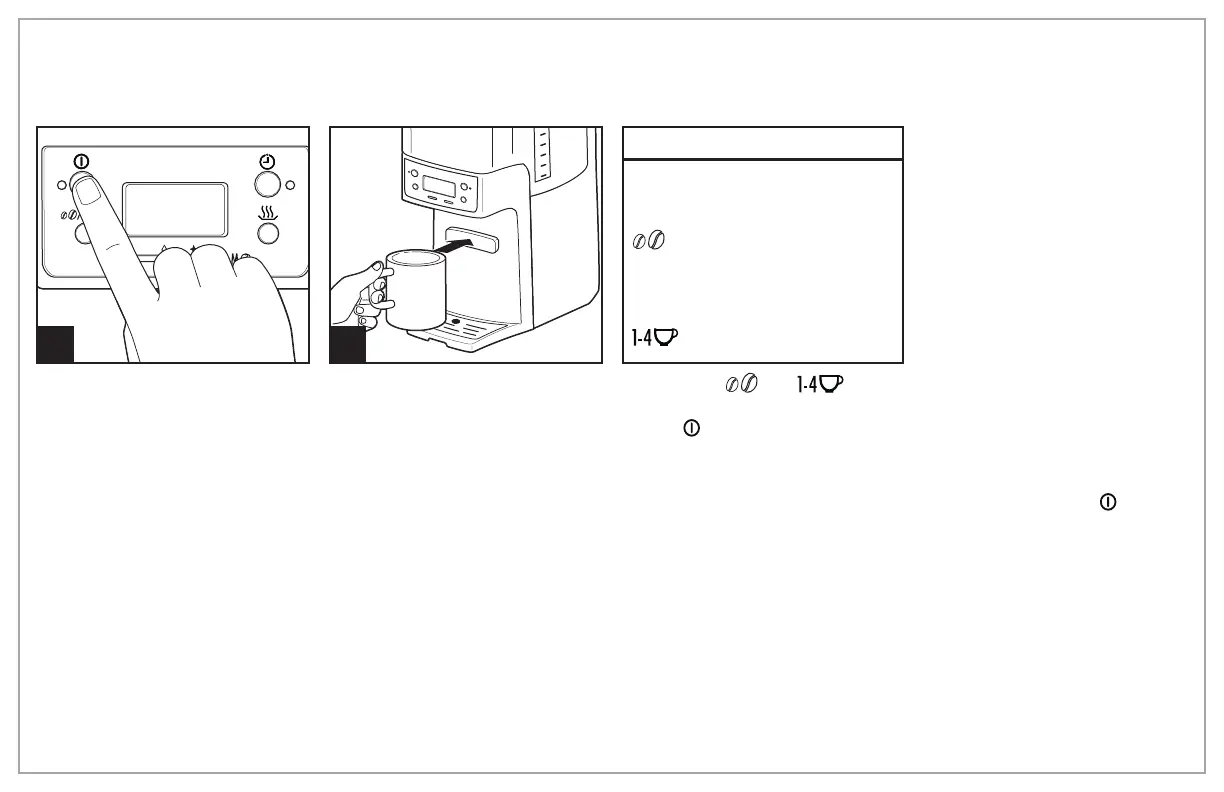 1-4

1-4