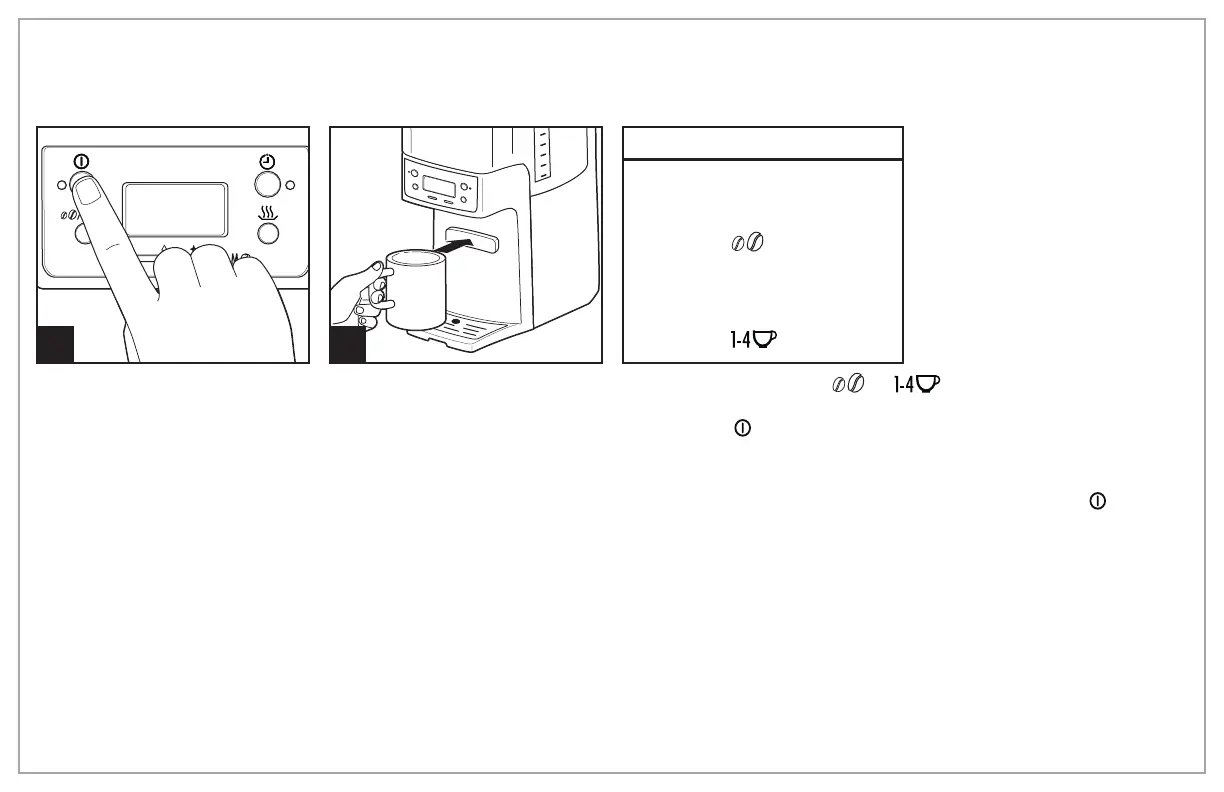 1-4

1-4