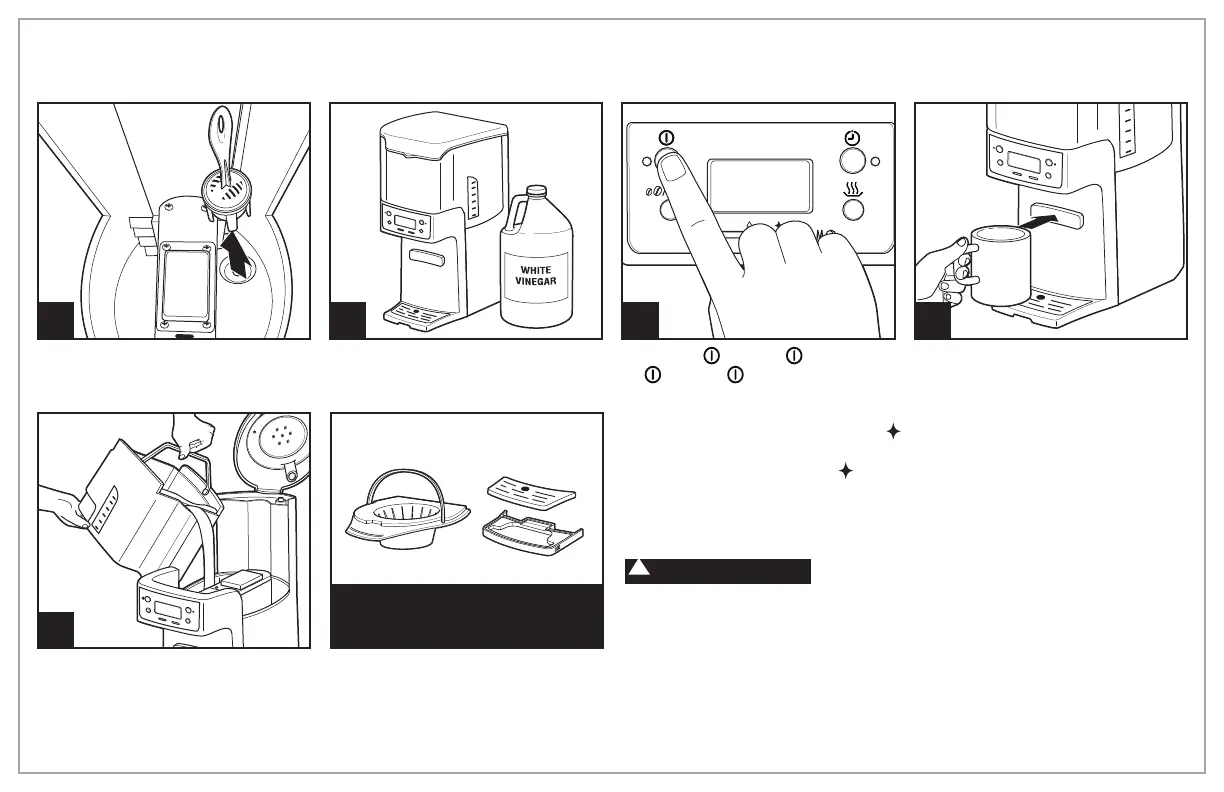 WHITE VINEGAR