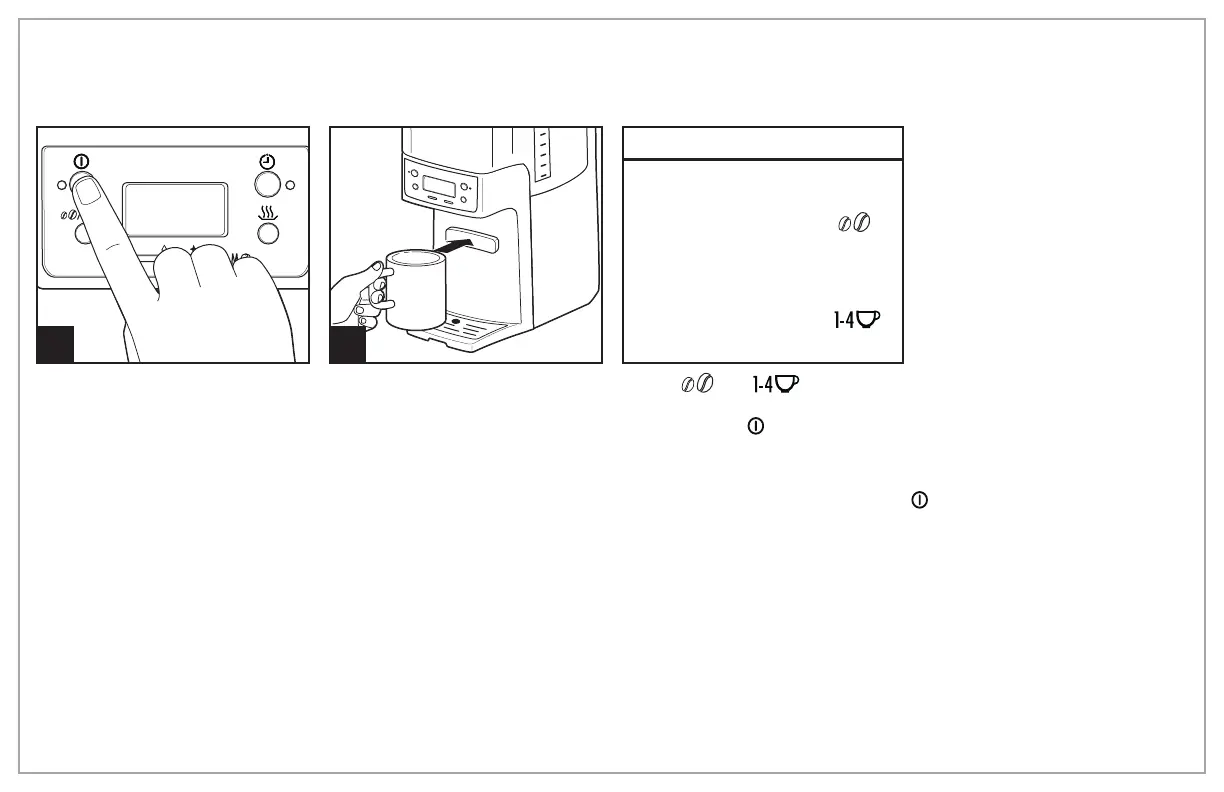 1-4

1-4