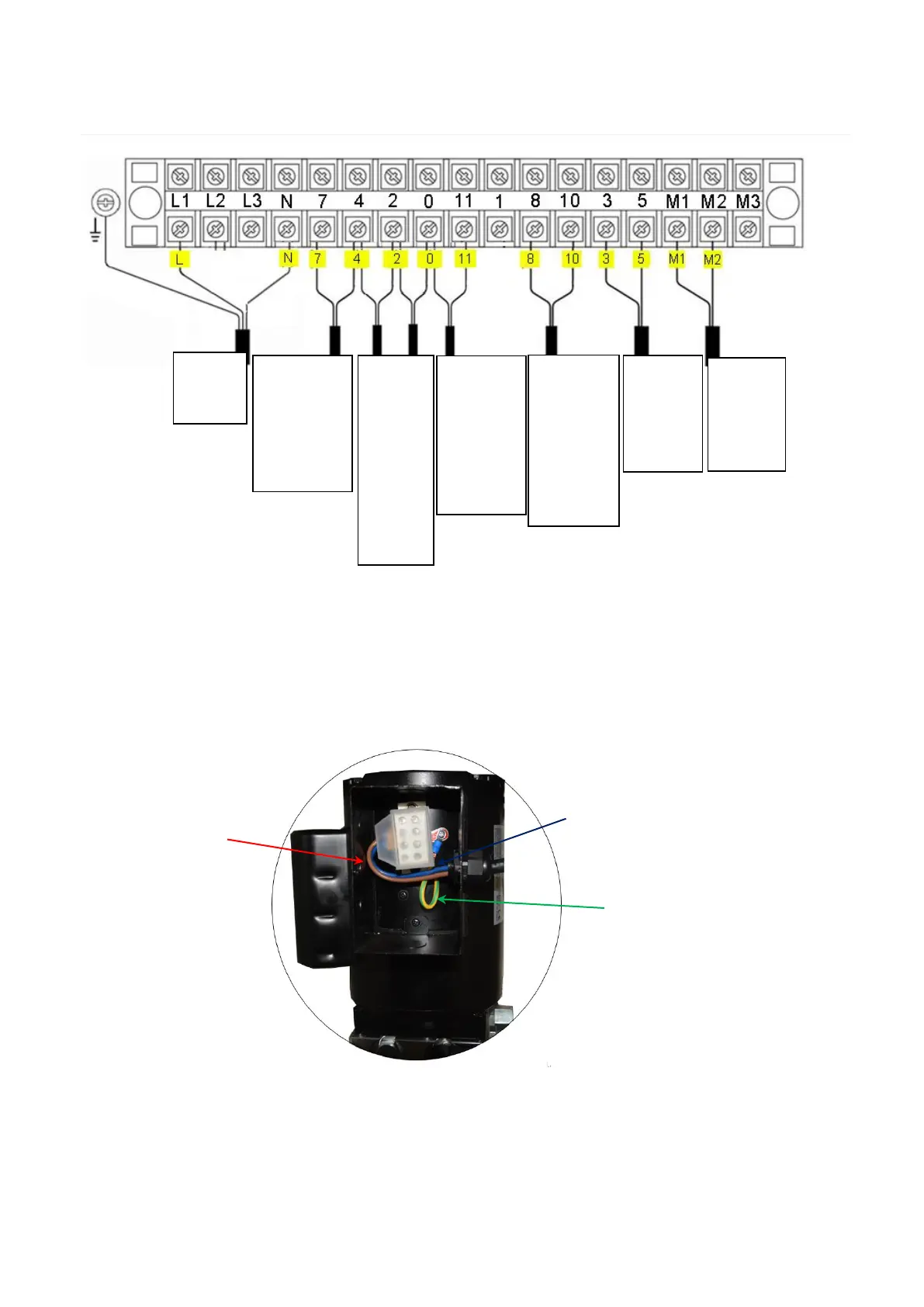 L1 L2 L3 N 7 4 2 0 11 1 8 10 3 5 M1 M2 M3

L N 7 4 2 0 11 8 10 3 5 M1 M2