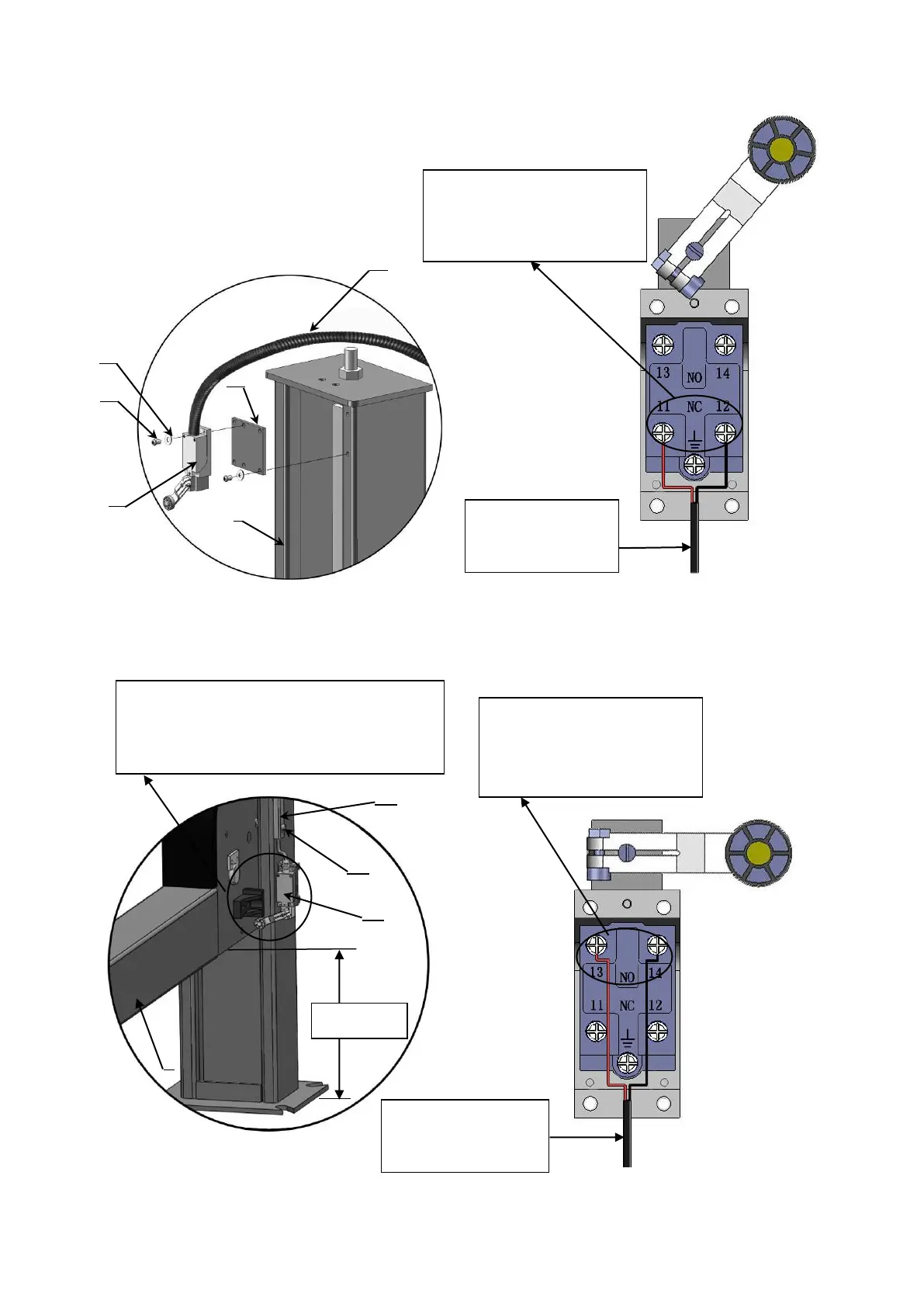 13 NO 14

11 NC 12

13 NO 14

11 NC 12