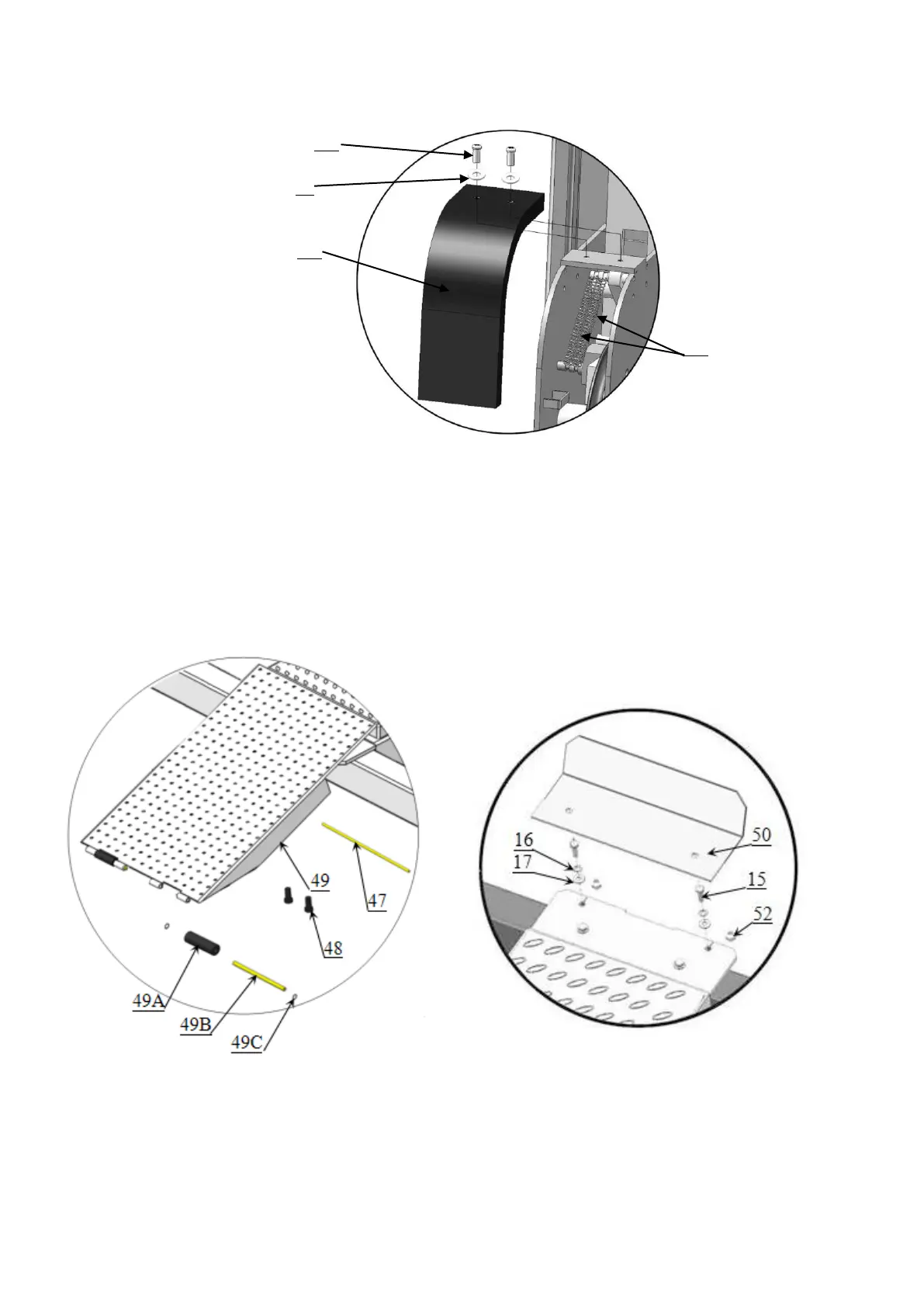 49
47
48
49A
49B
49C

16
17
50
15
52