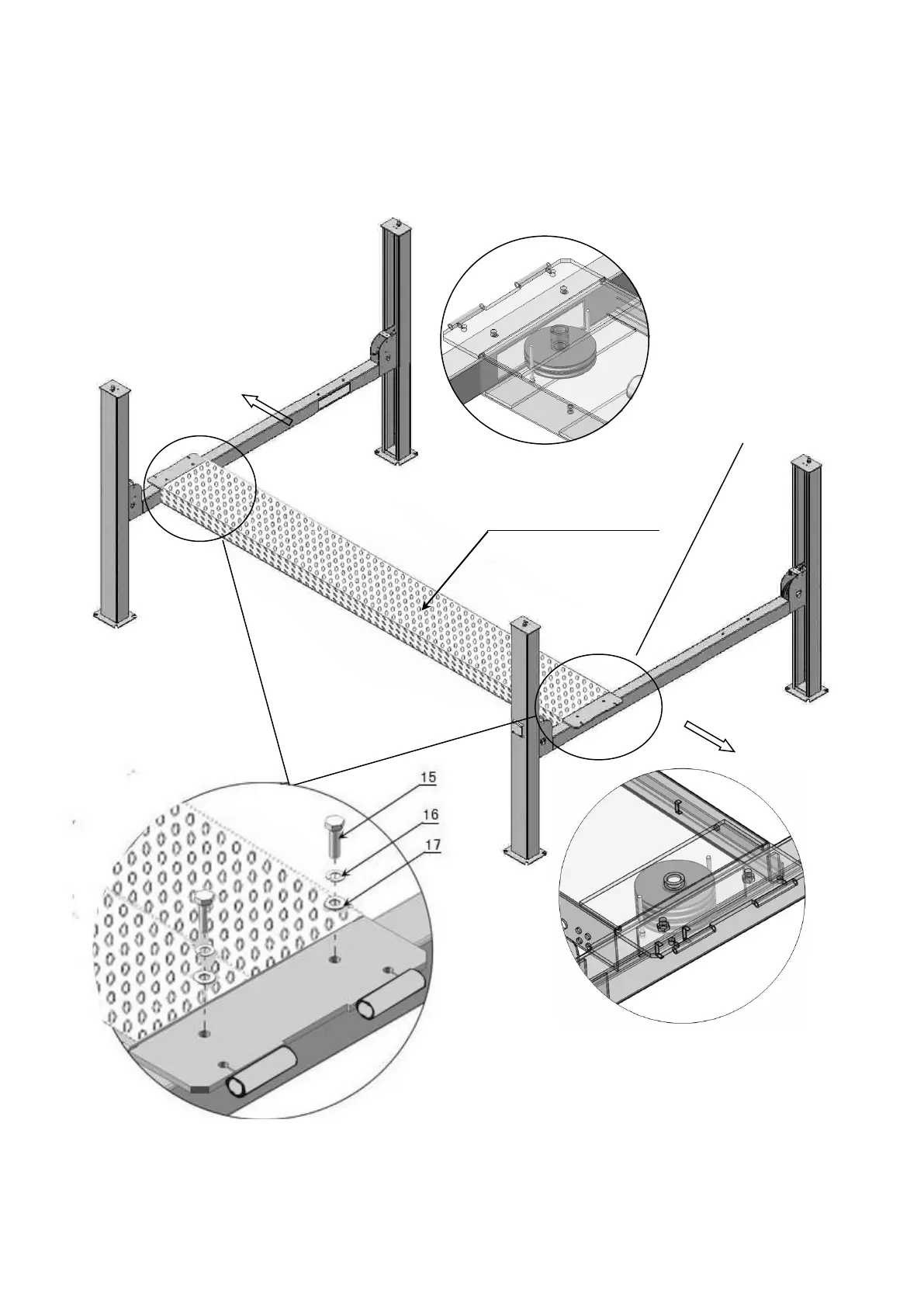 15
16
17