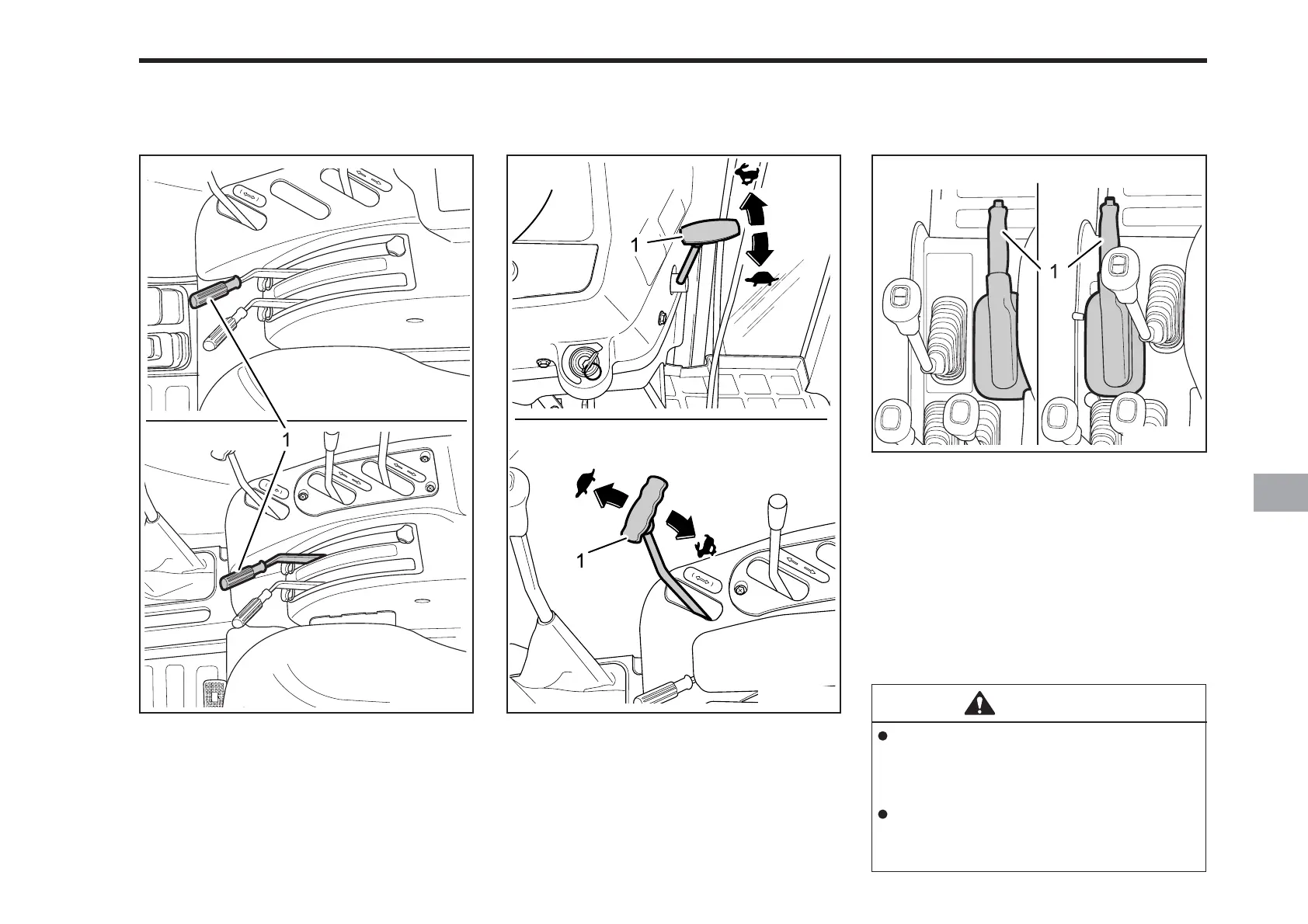 1

1

1

1