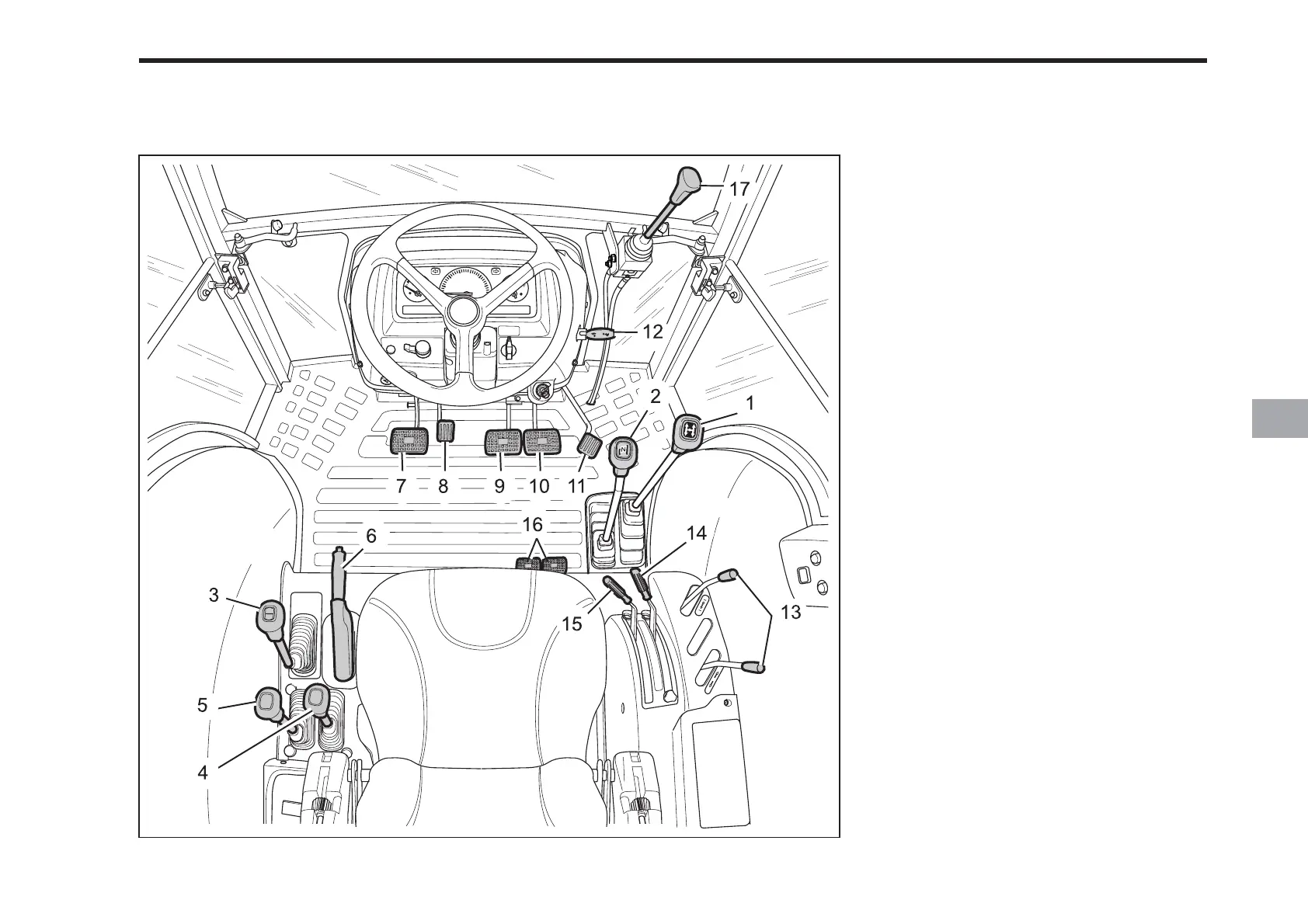 17
12
2
1
7 8 9 10 11
16
6
14
3
15
13
5
4