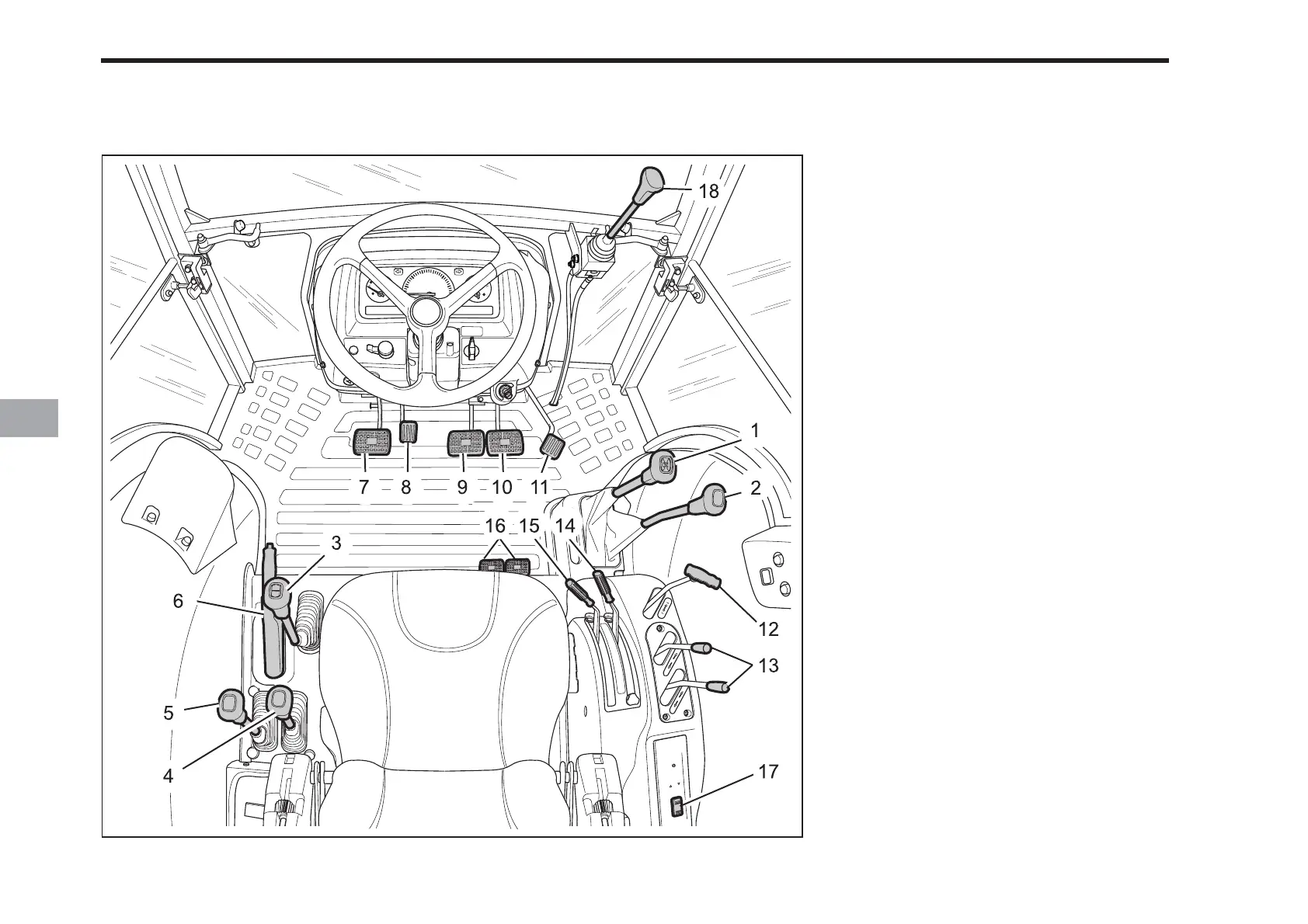 18
1
2
7 8 9 10 11
16 15 14
3
6
12
13
5
4
17