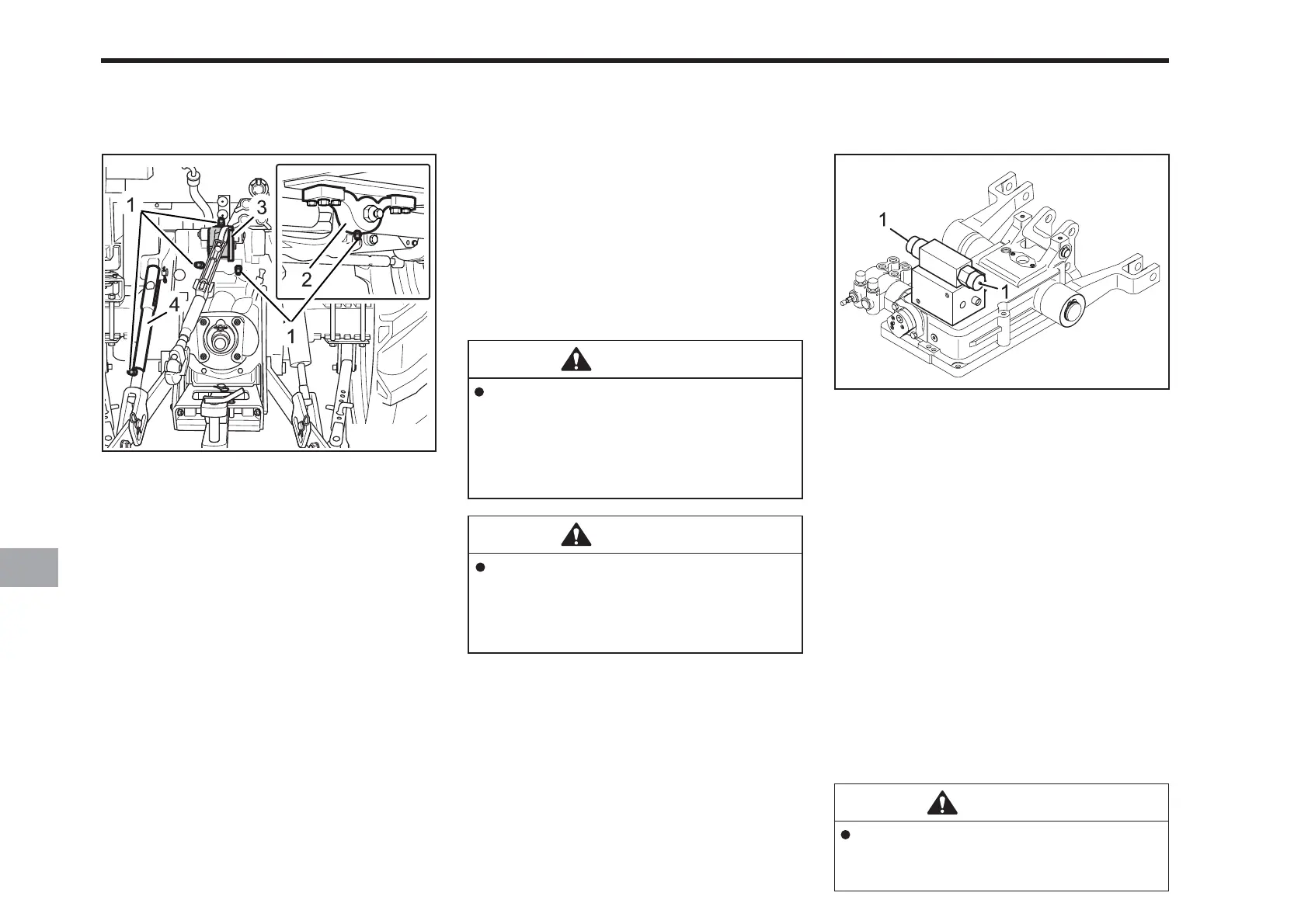 1
3
2
4
1

1
1