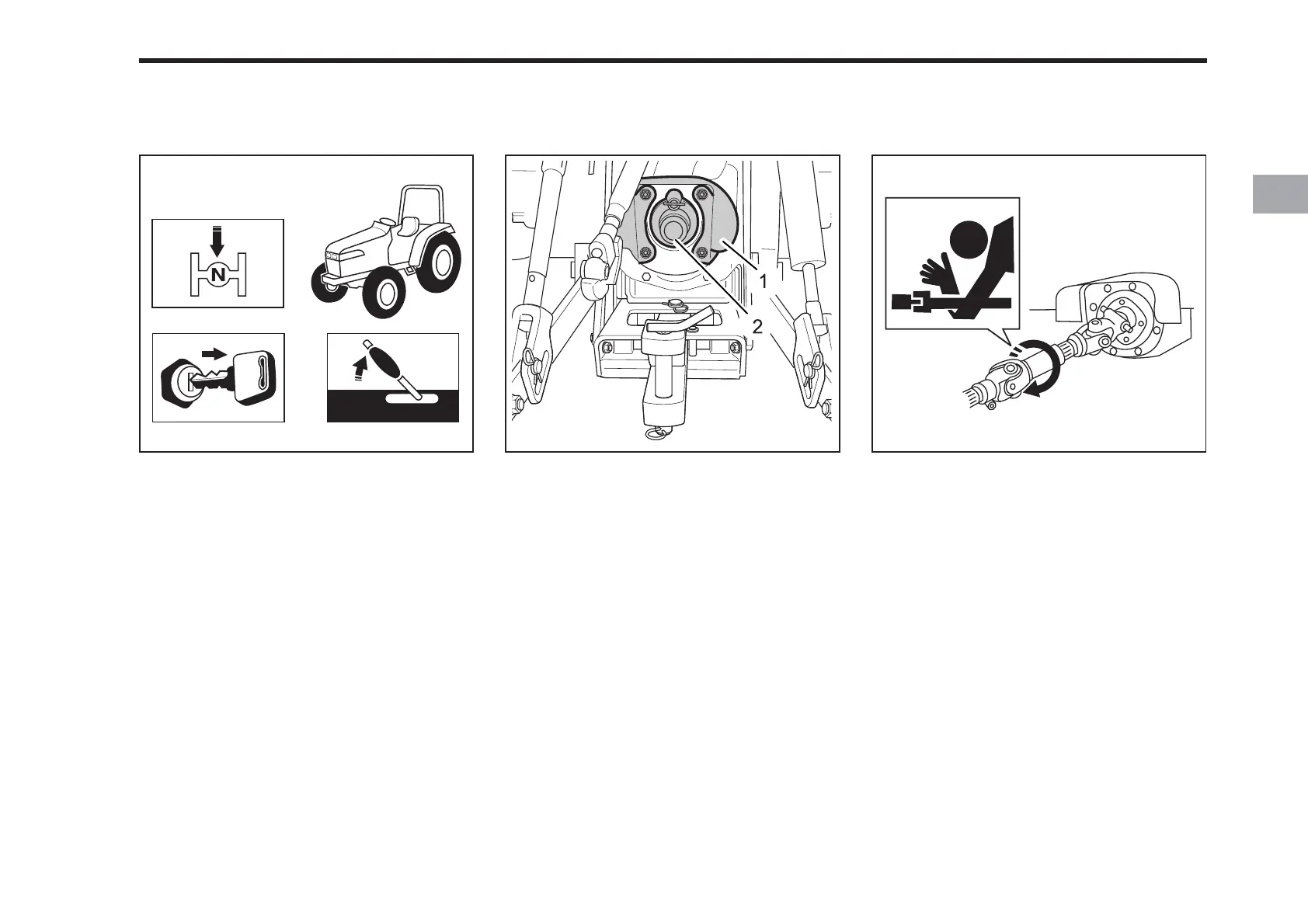 N

1

2