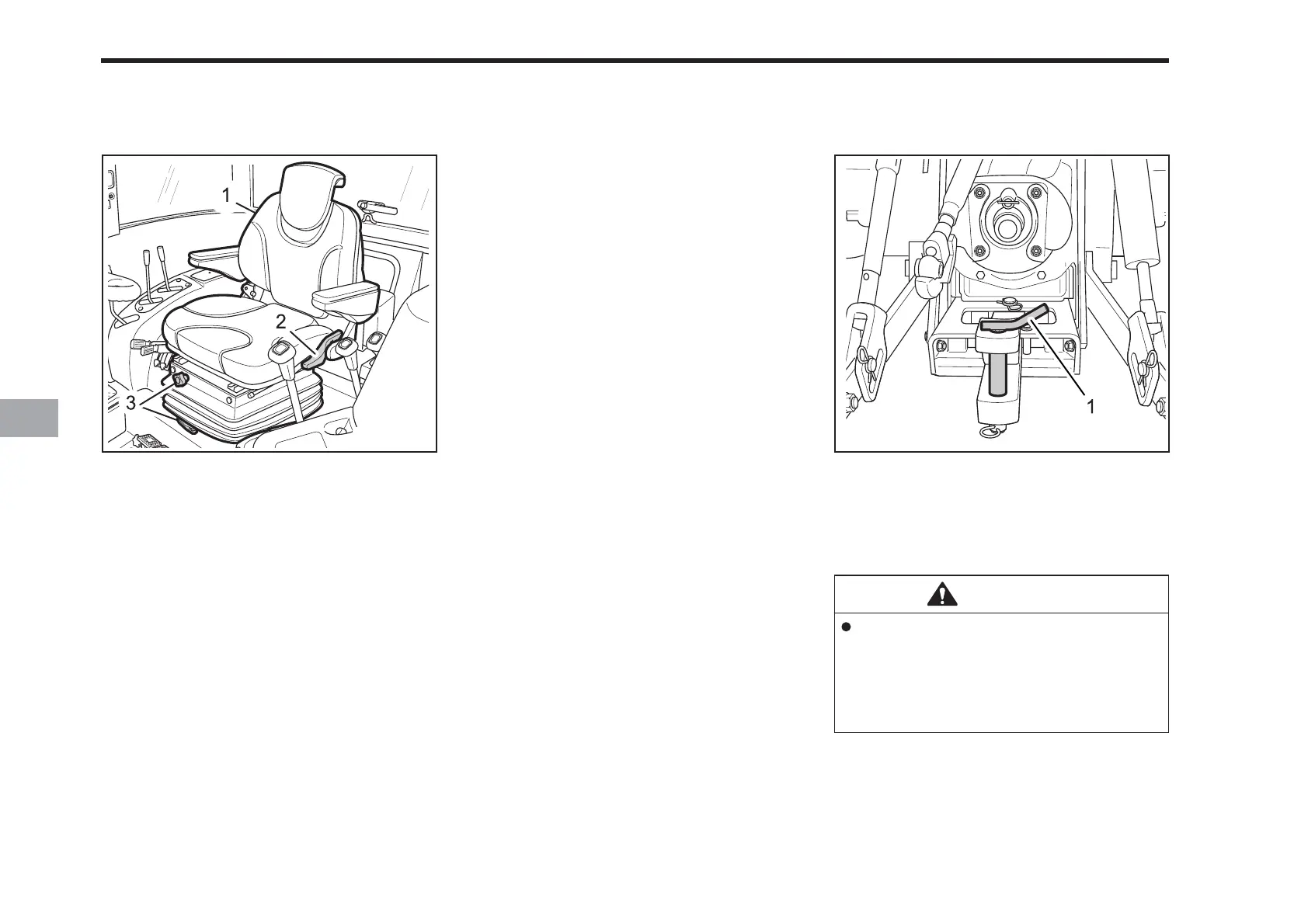 1

2

3

1