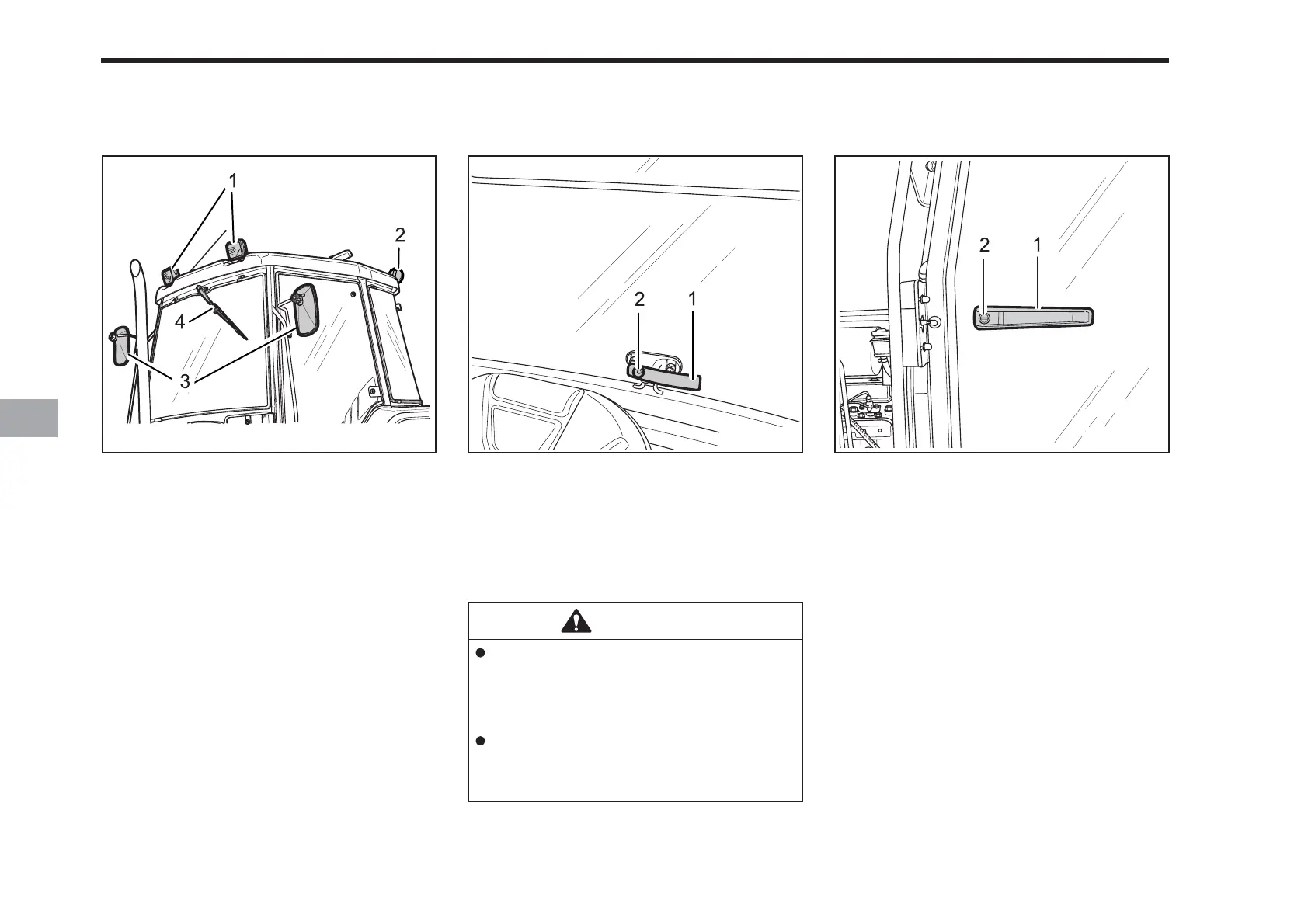 1
2
4
3

2 1

2 1