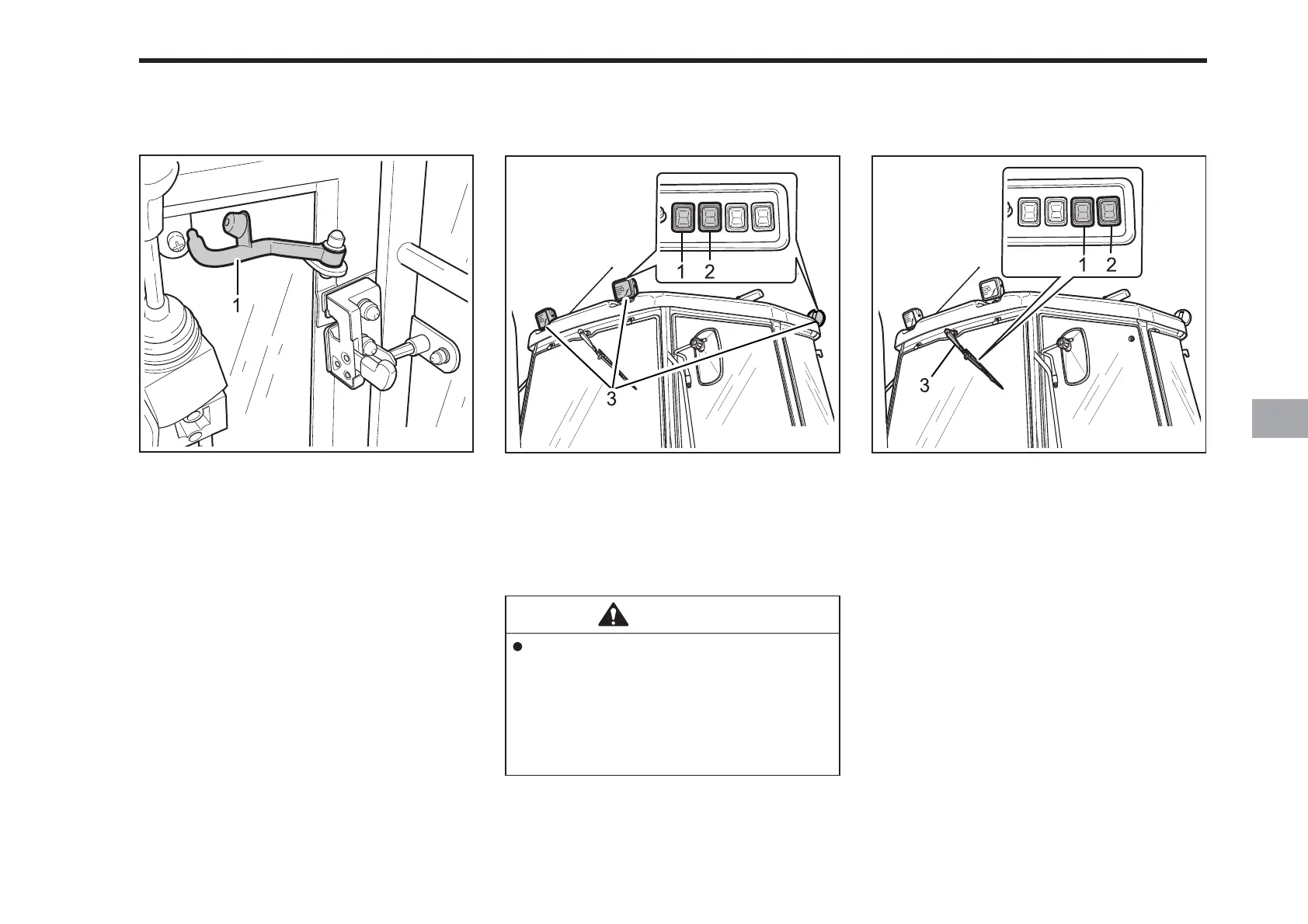 1

1 2

3

1 2

3