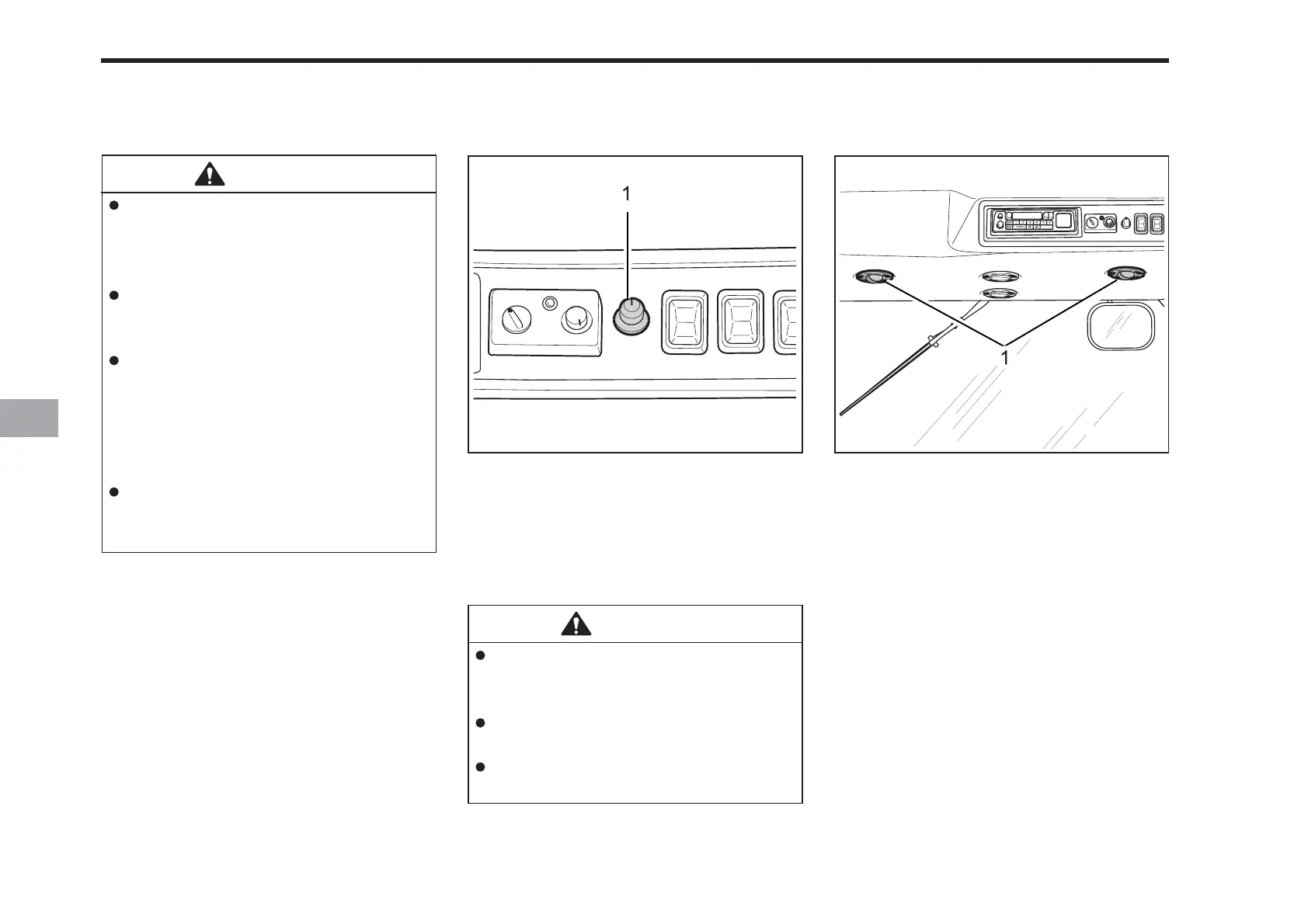 1

1