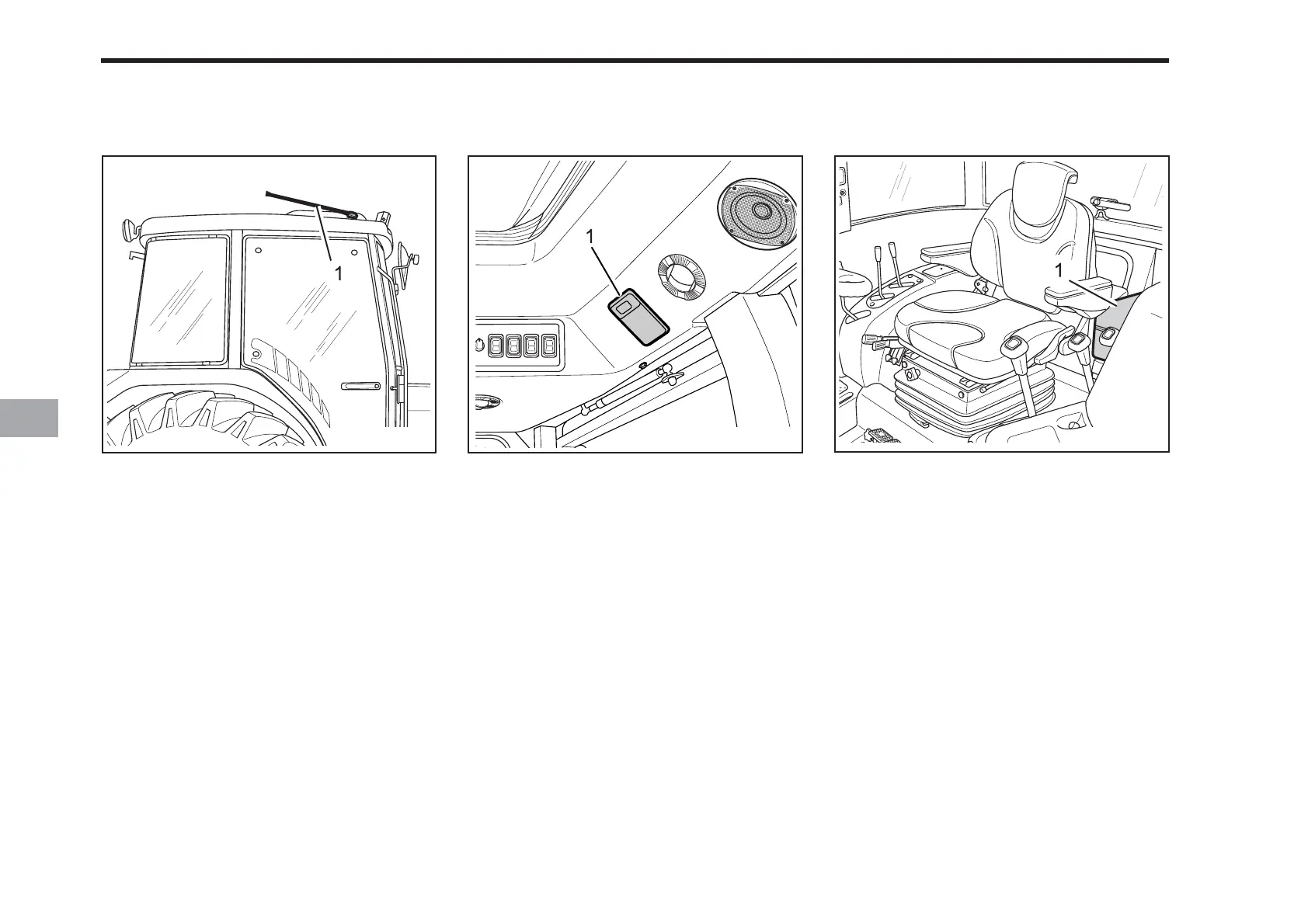 1

1

1