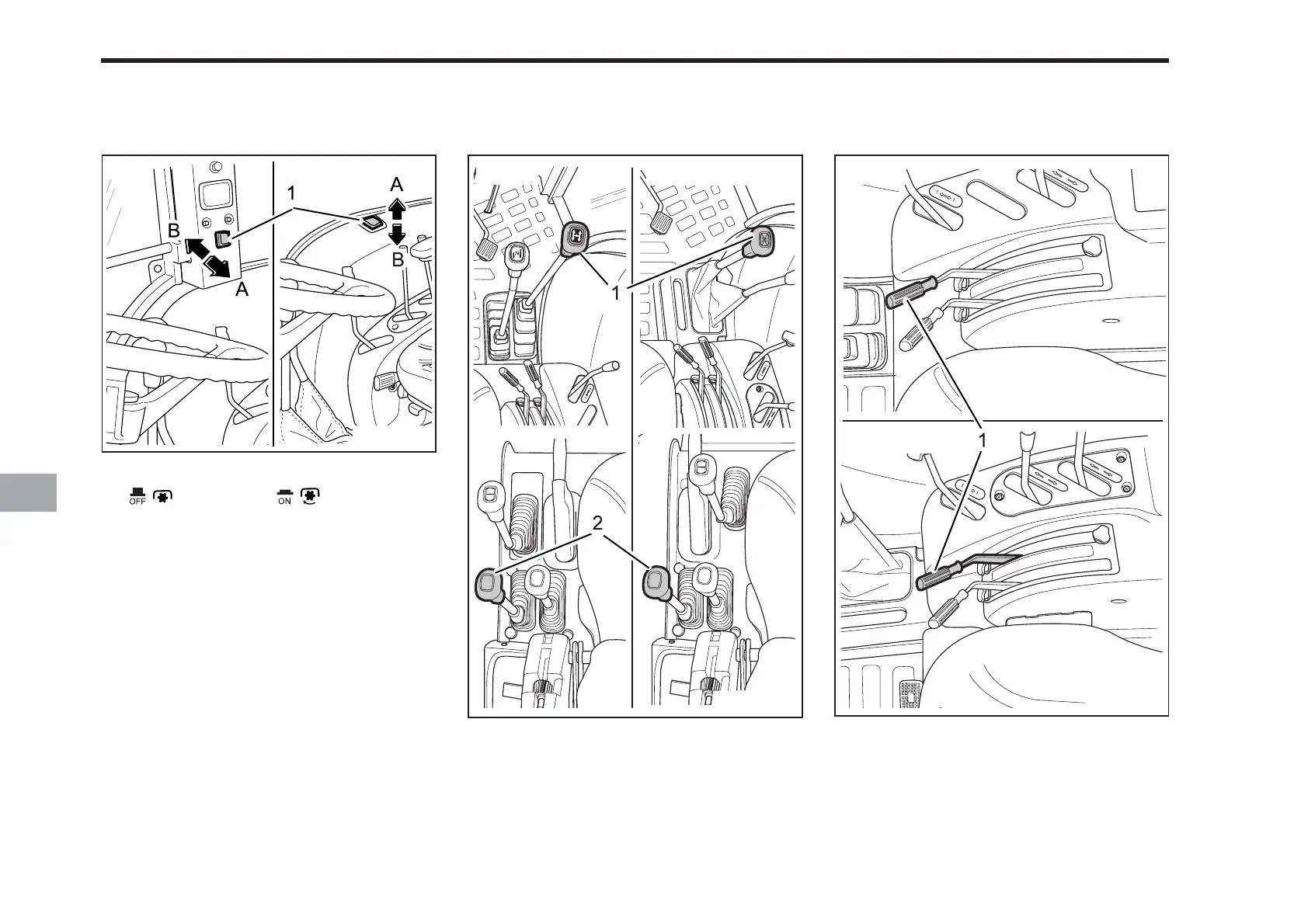 1
A
B
B
A

OFF ON

1

2

1