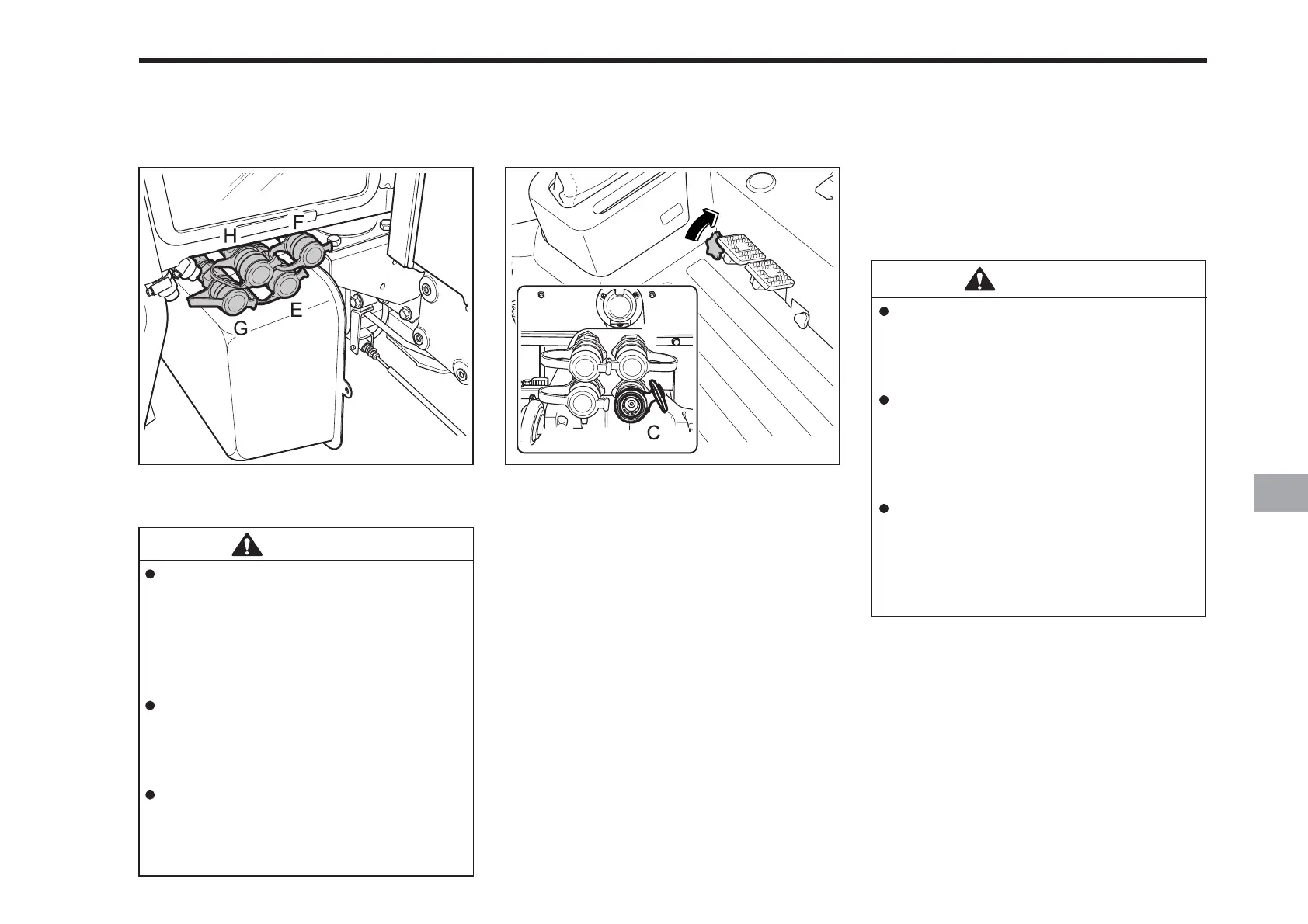 H
F
G
E
C