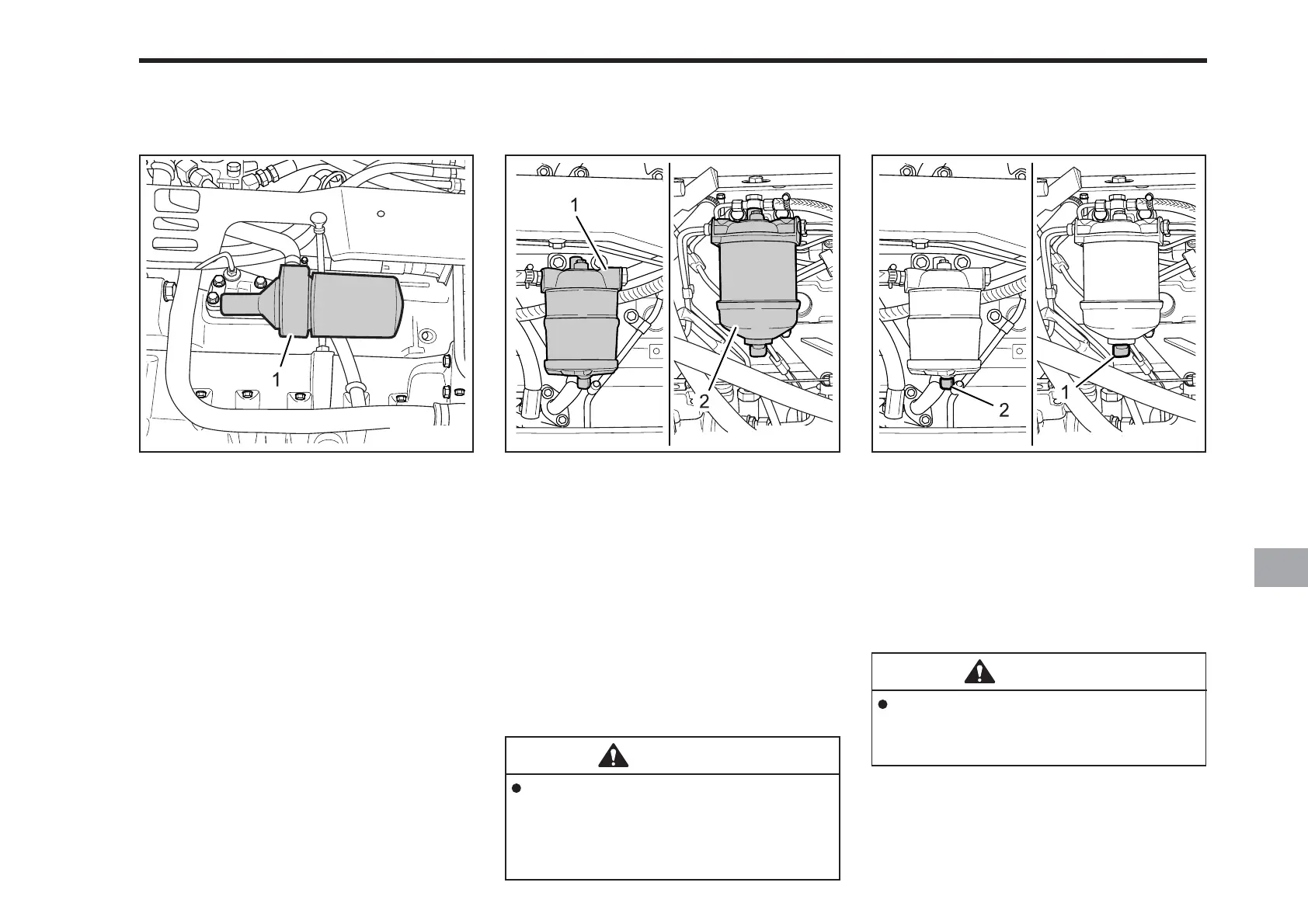 1

1

2

2

1