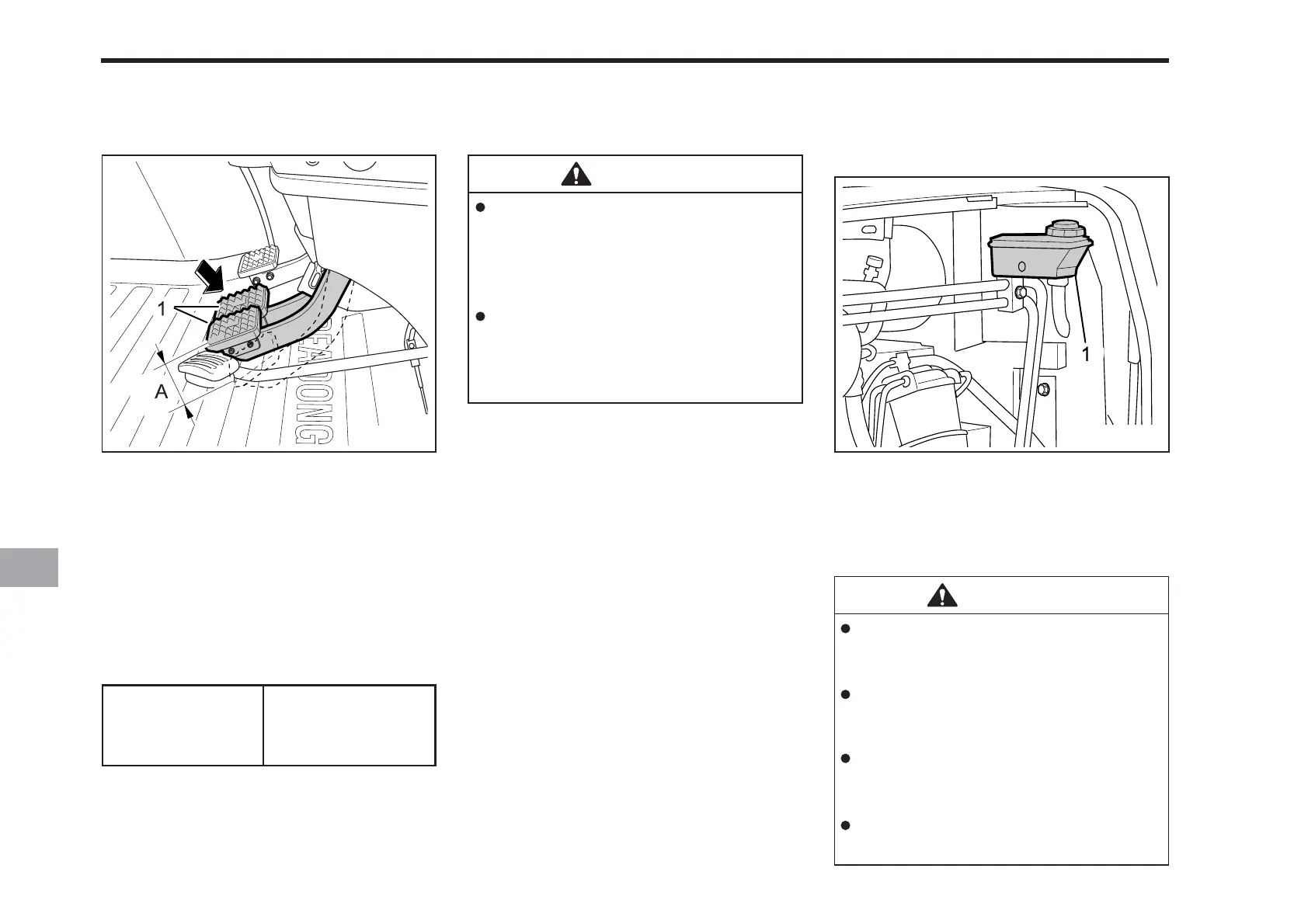 1

A

DAEDONG

1