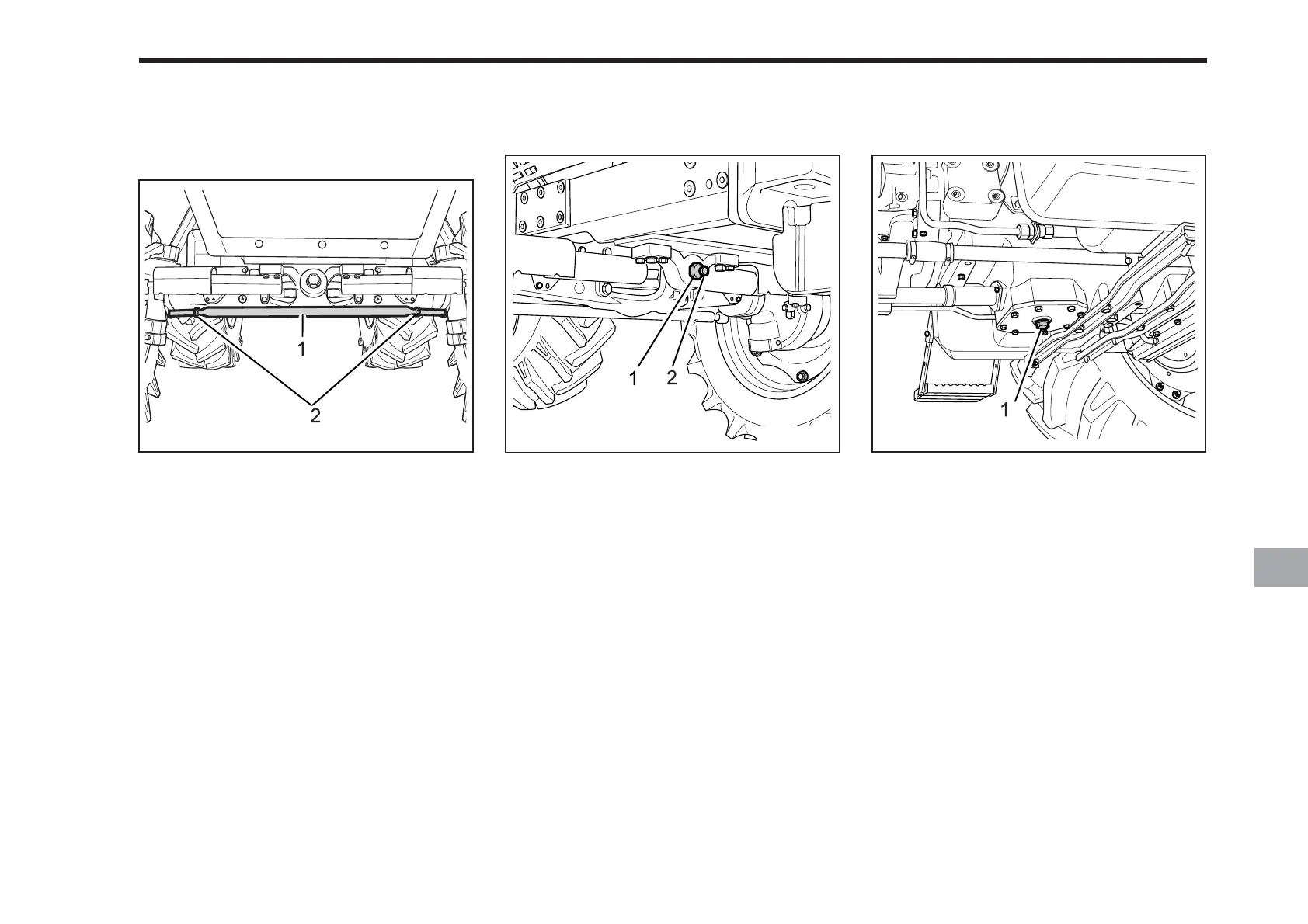 1
2

1 2

1