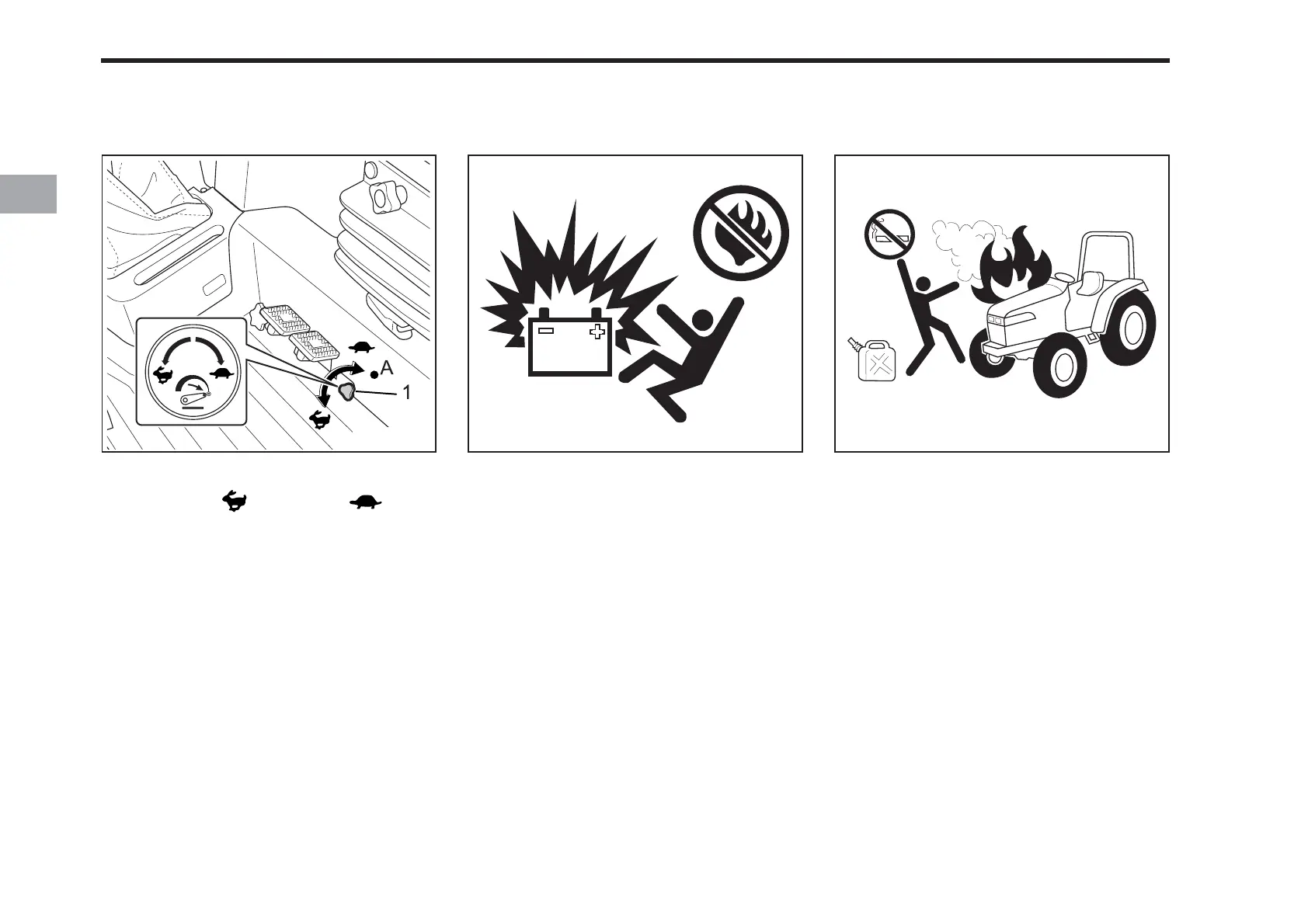 A
1