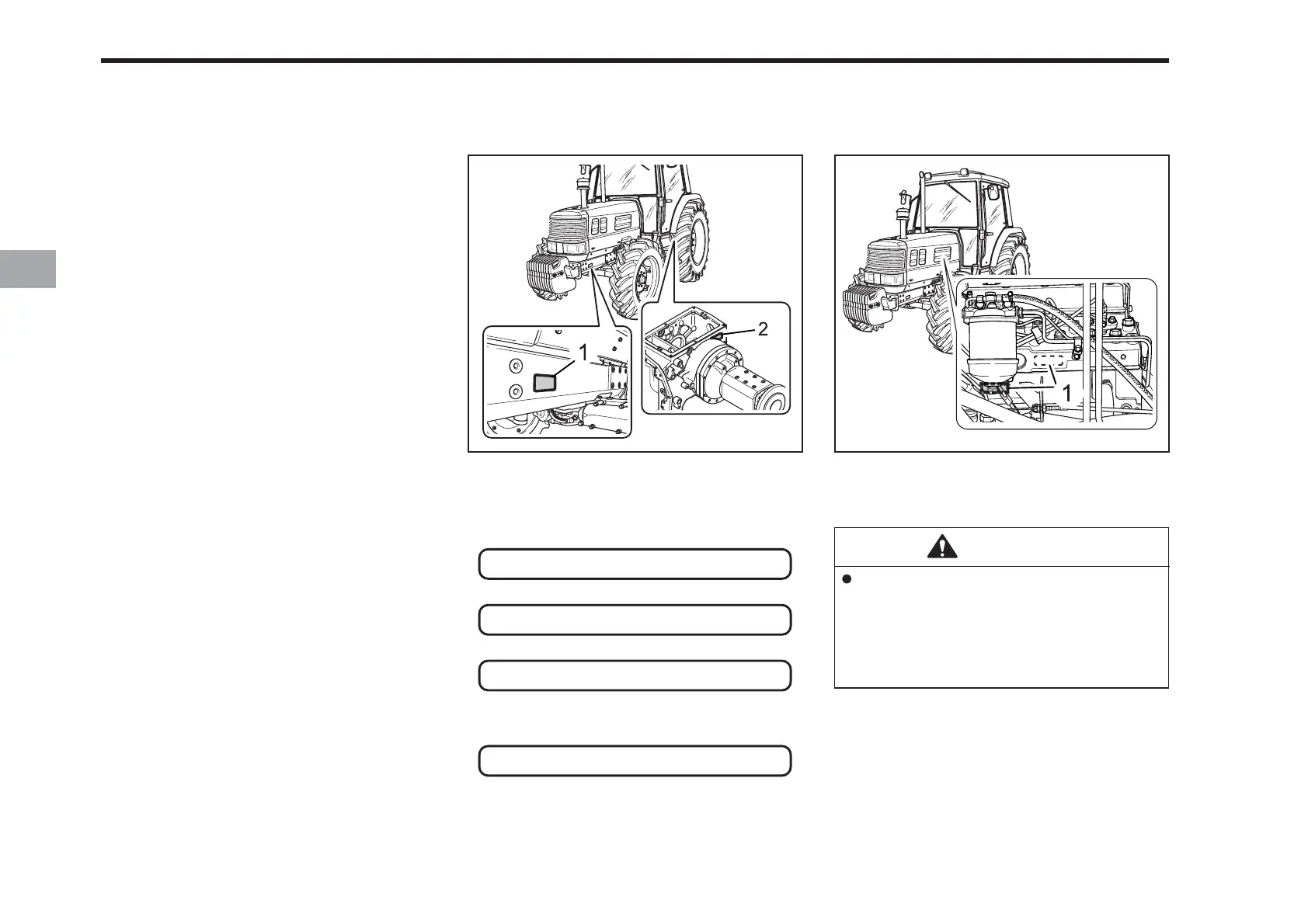 1

2

1