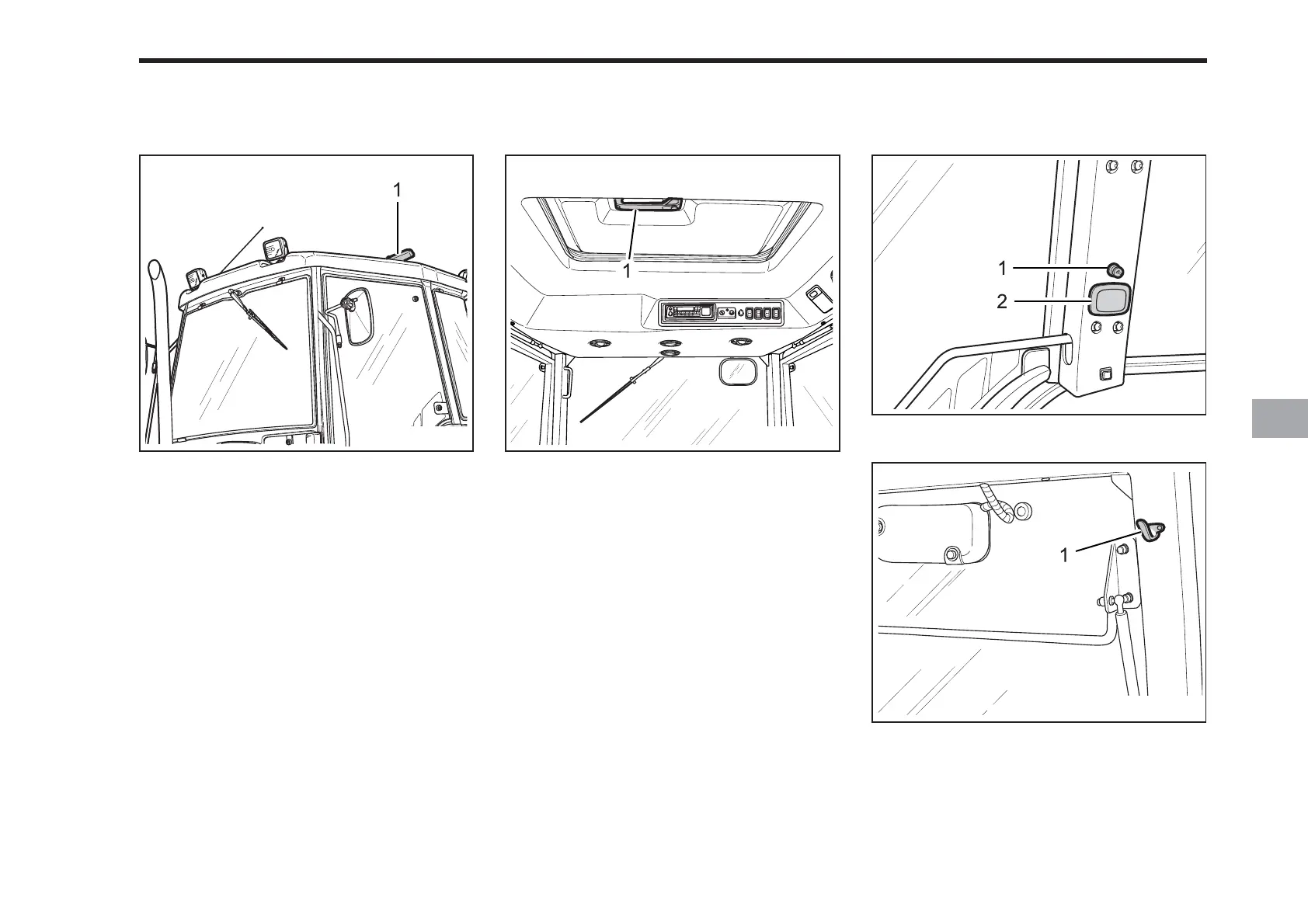 1

1

1
2

1