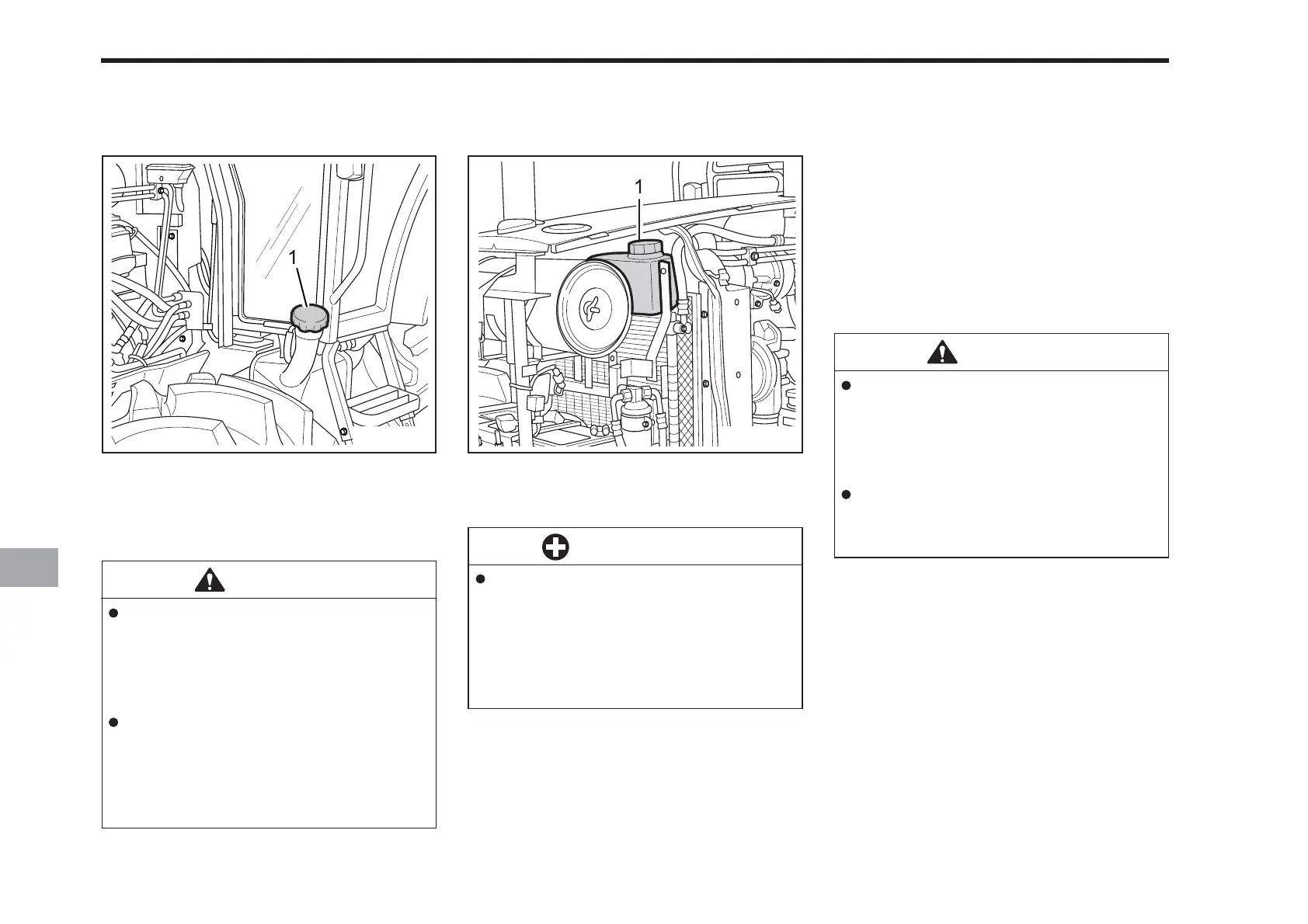 1

1