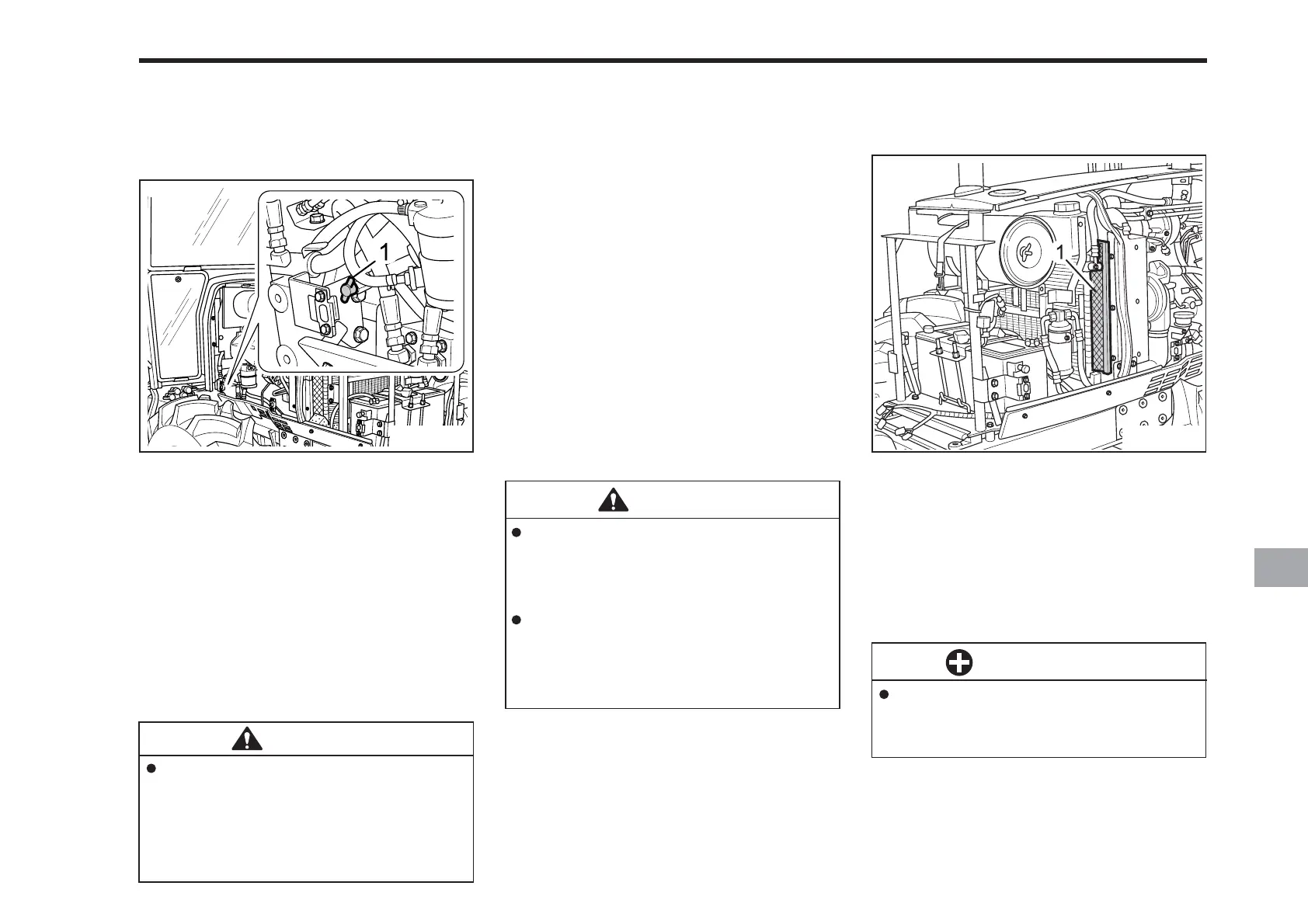 1

1