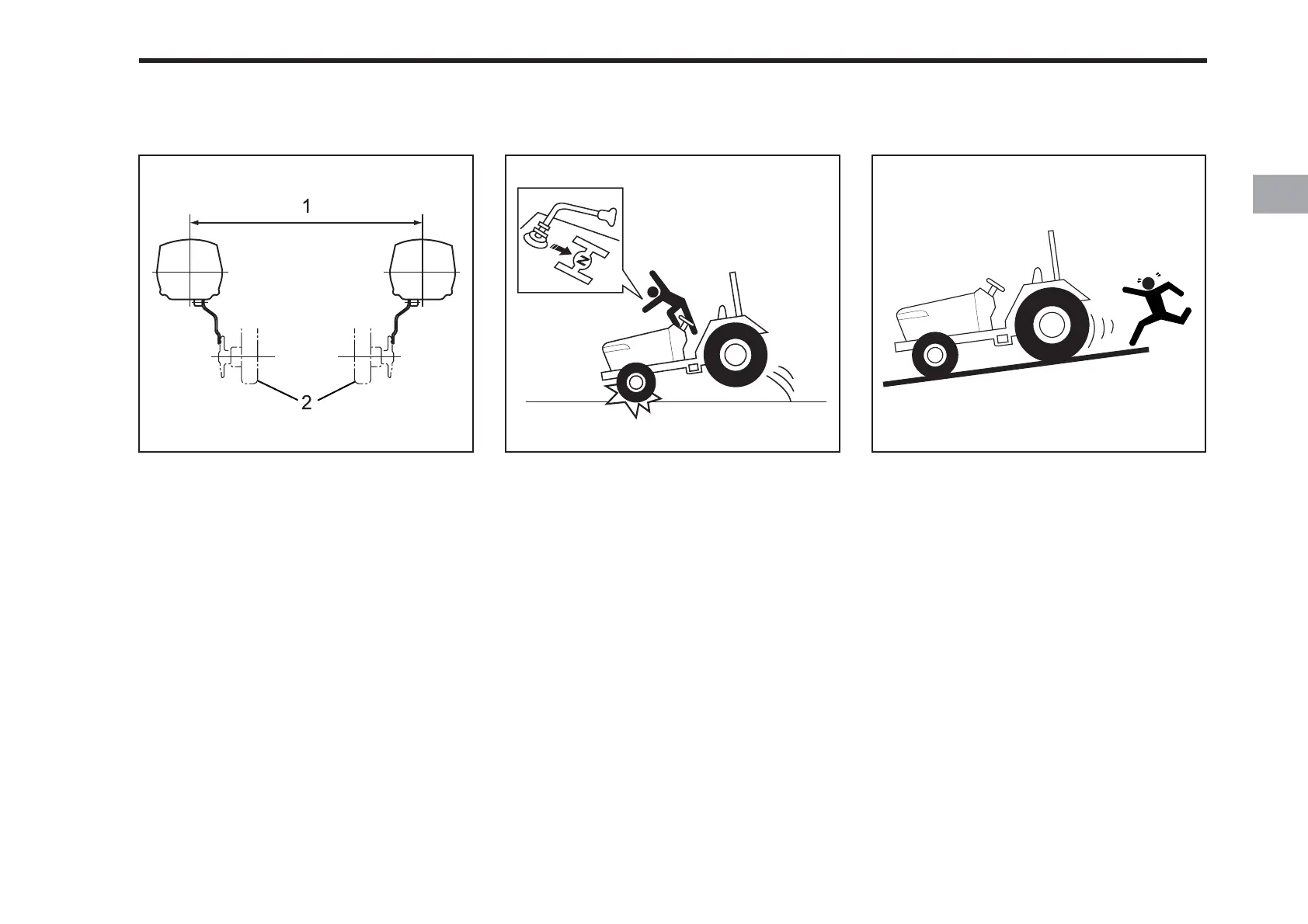 1

2

N