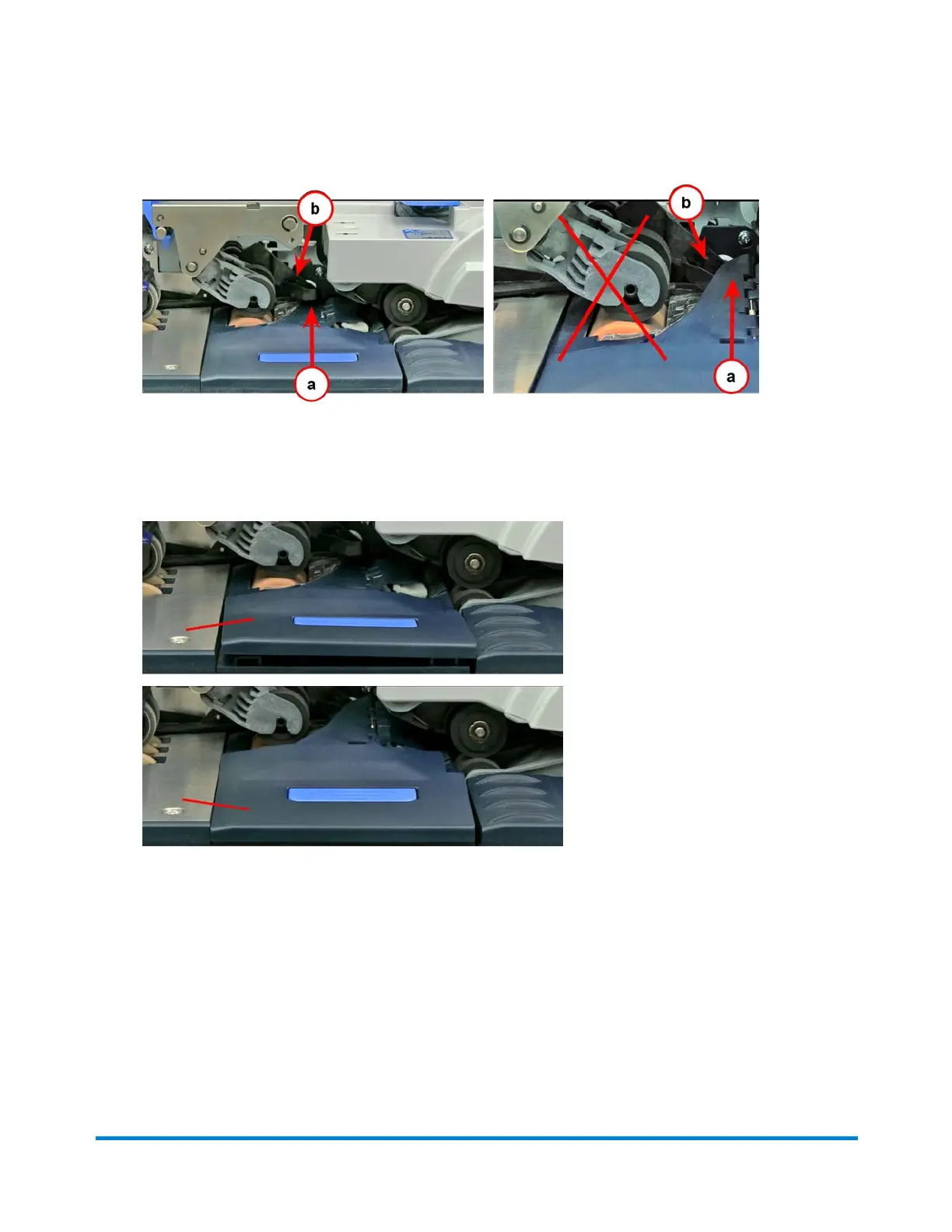 b

a

b

a