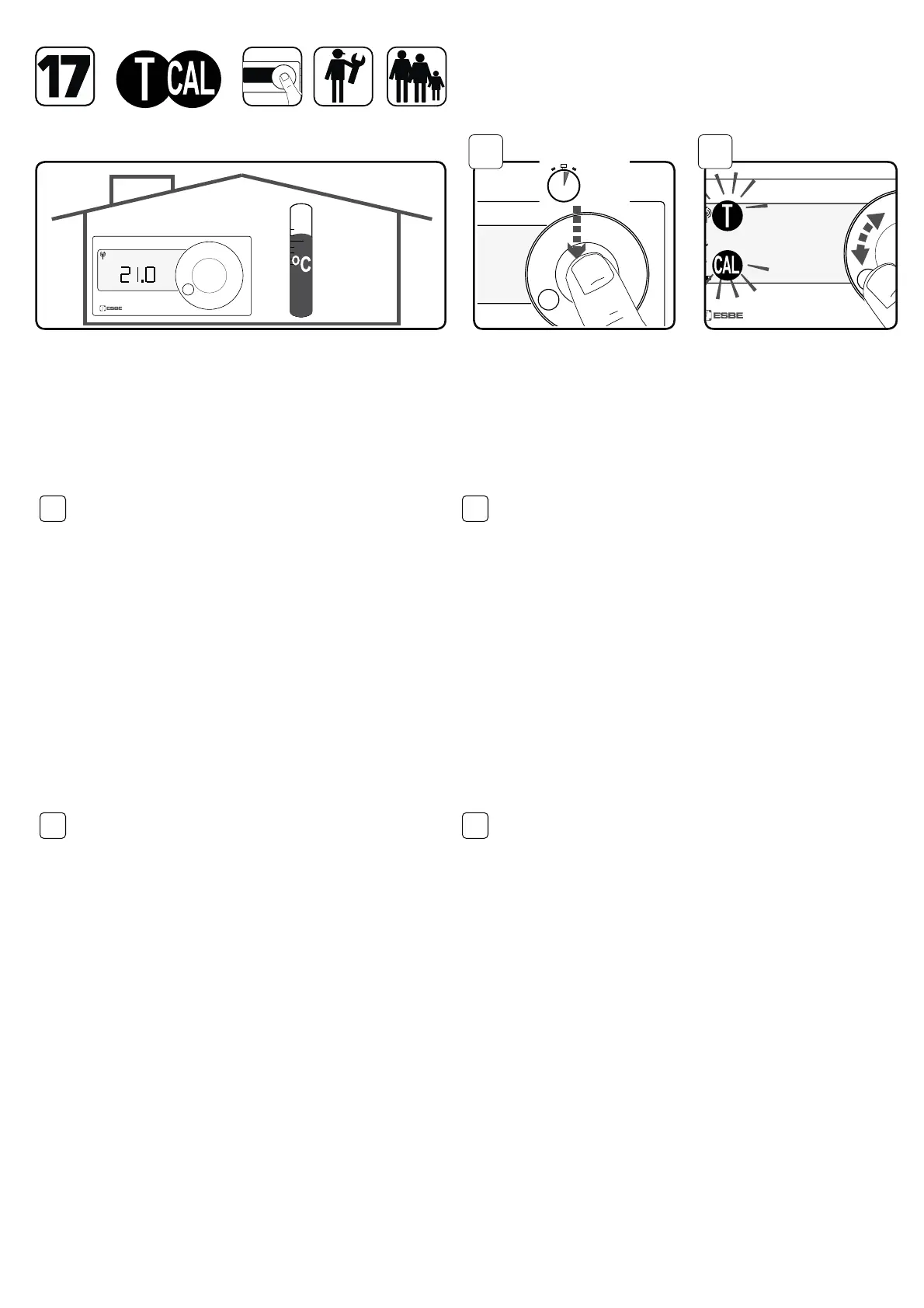 17 T CAL

21.0

ESBE

°C

T

CAL

ESBE