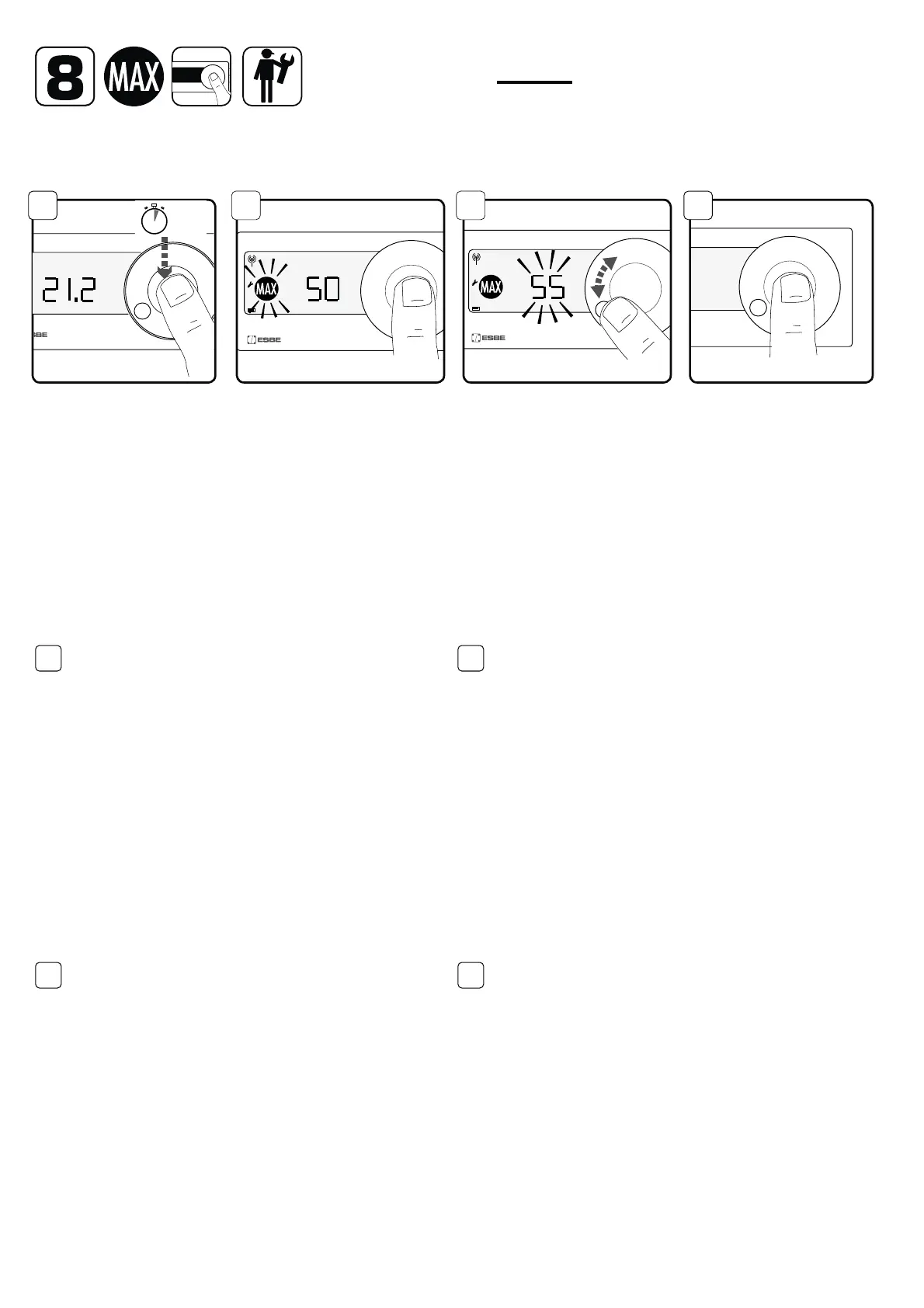 8 MAX

21.2

ESBE

MAX 50

ESBE

MAX 55

ESBE