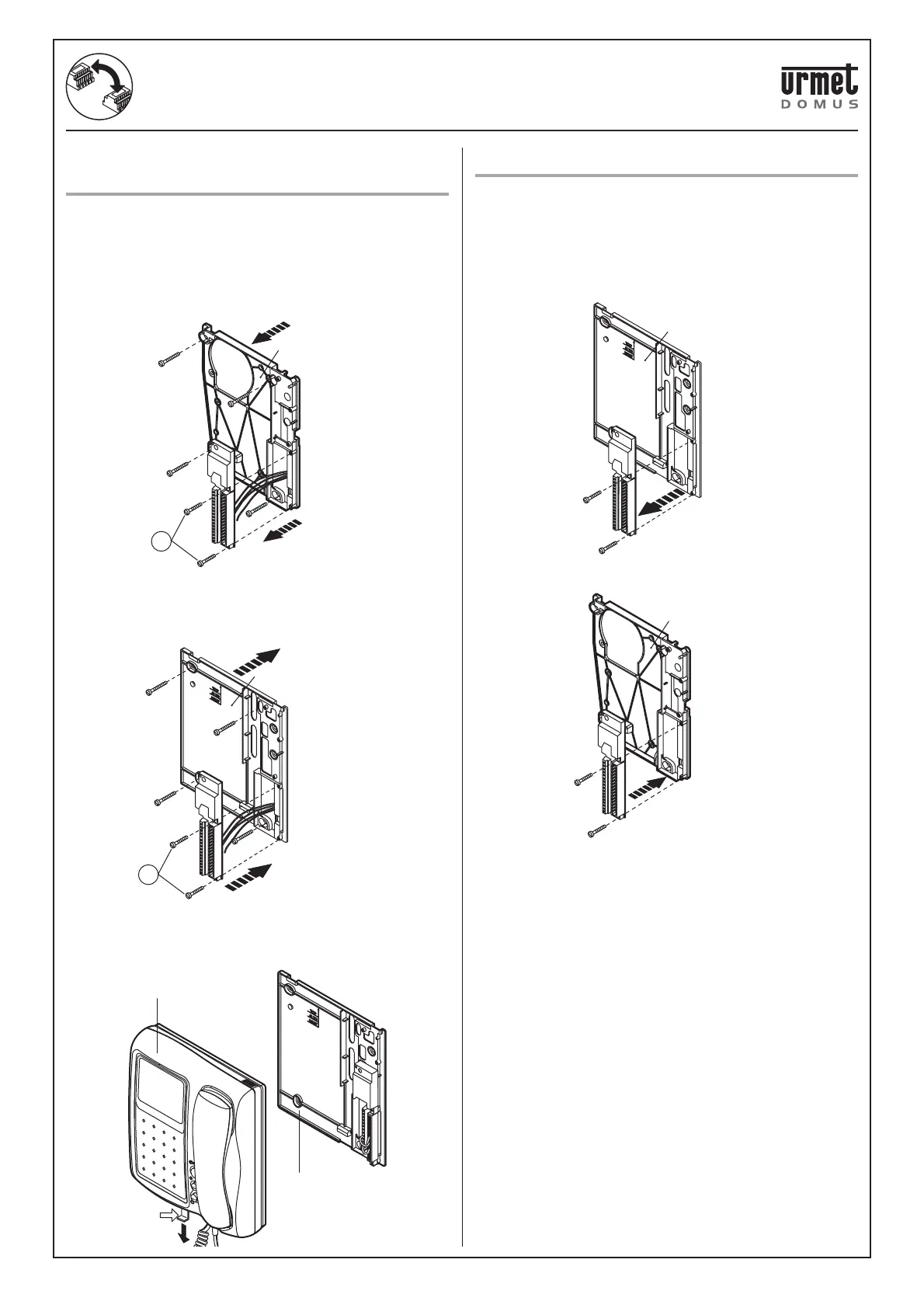 urmet
DOMUS