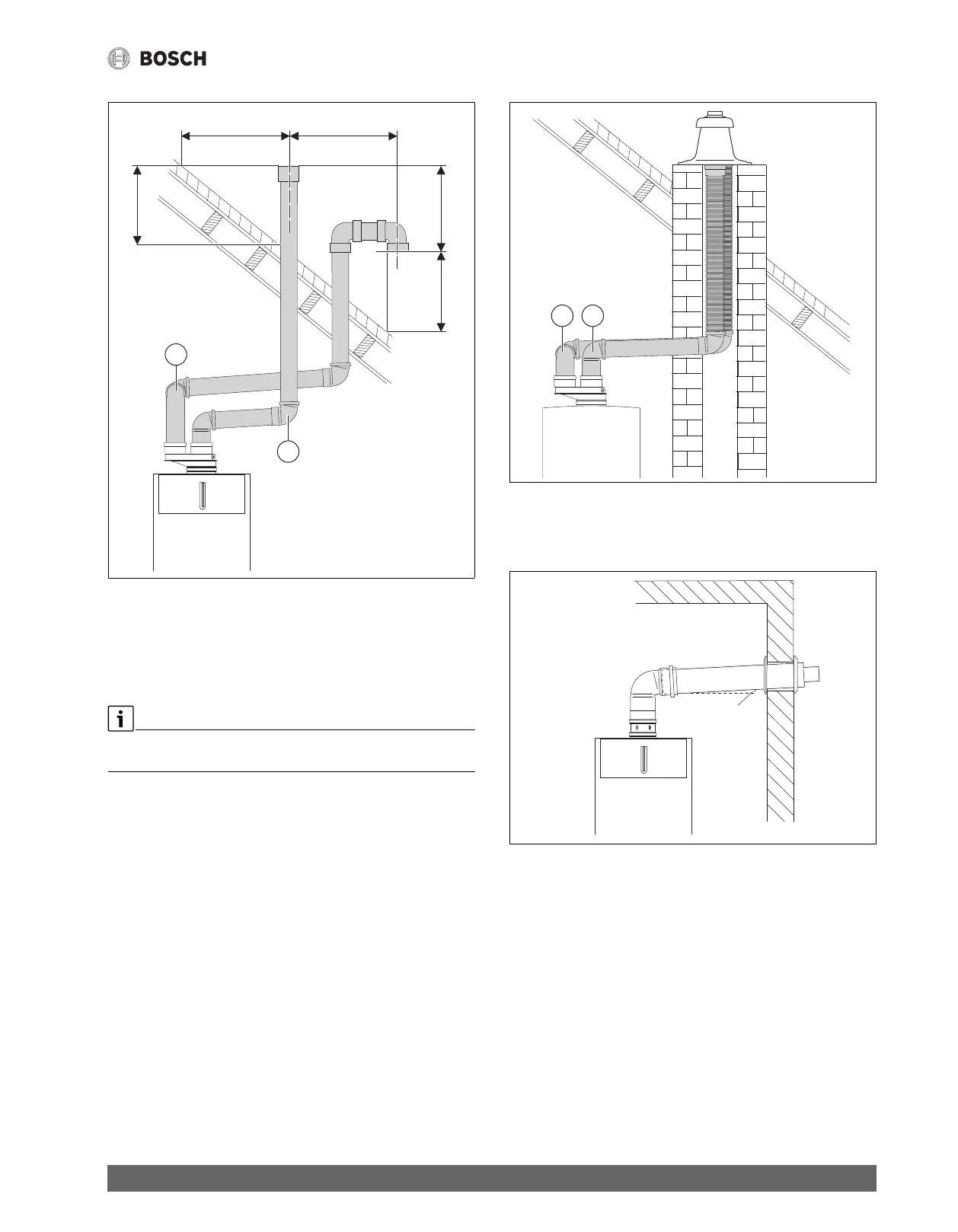 BOSCH