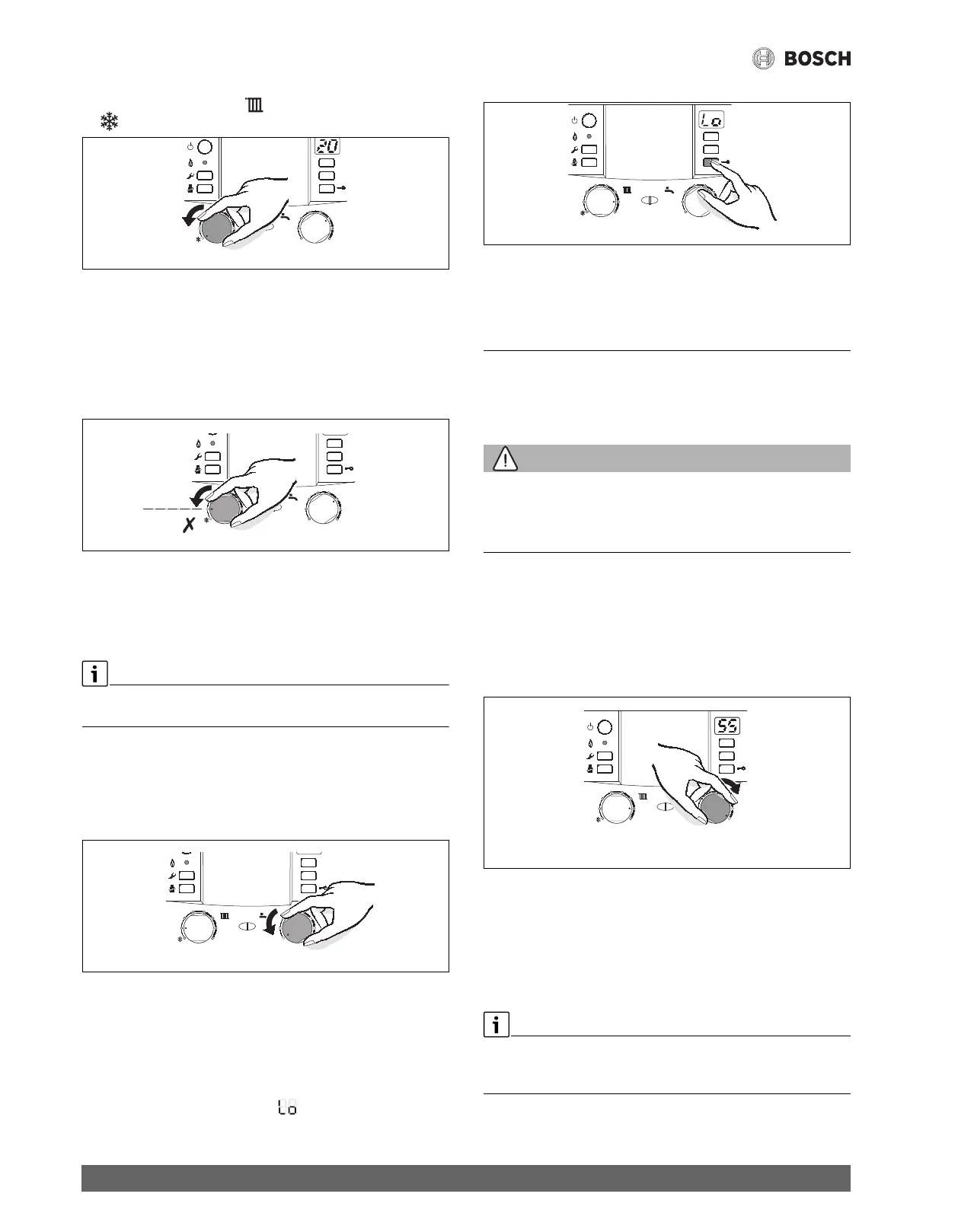 BOSCH

20

Lo

55

Lo