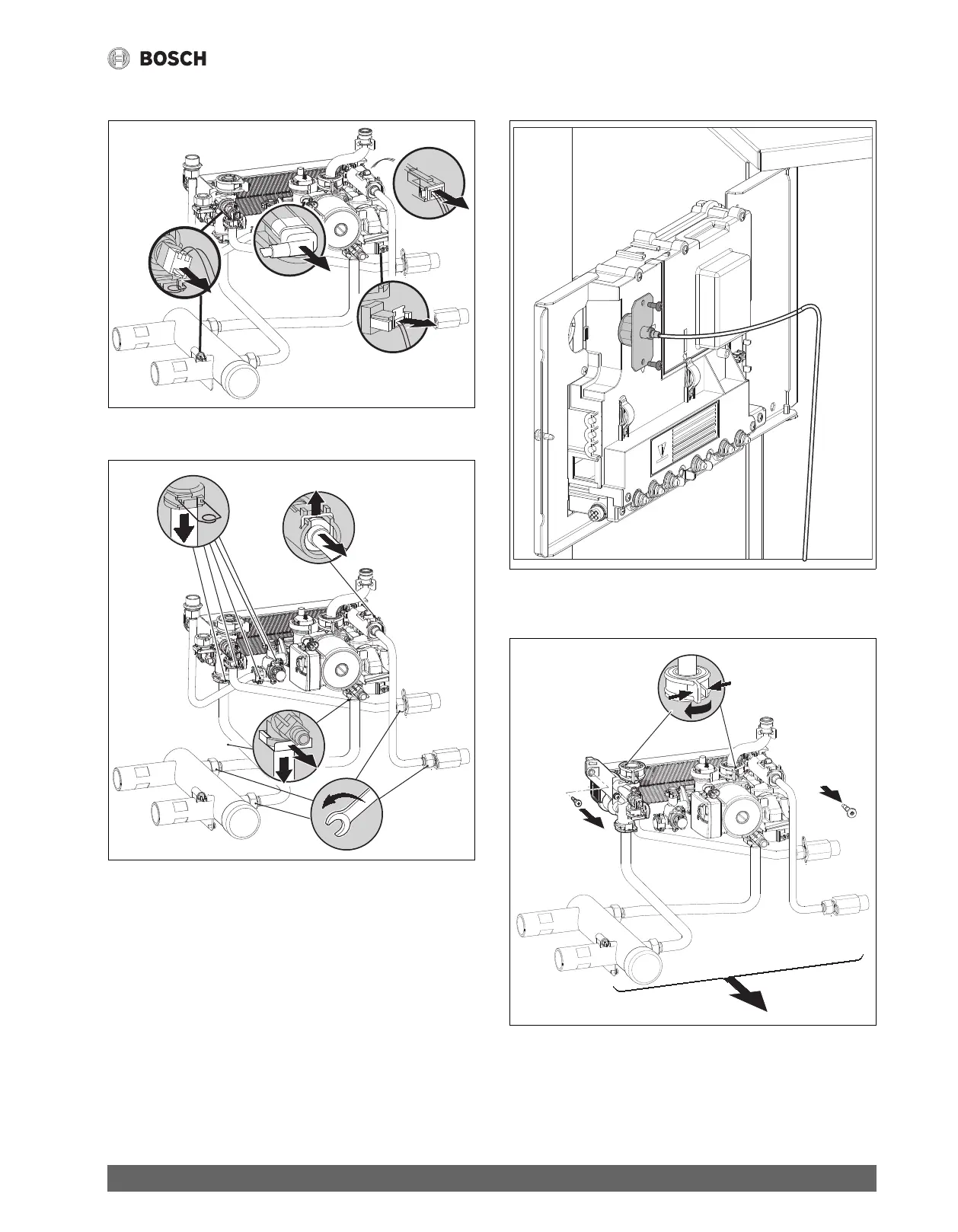 BOSCH