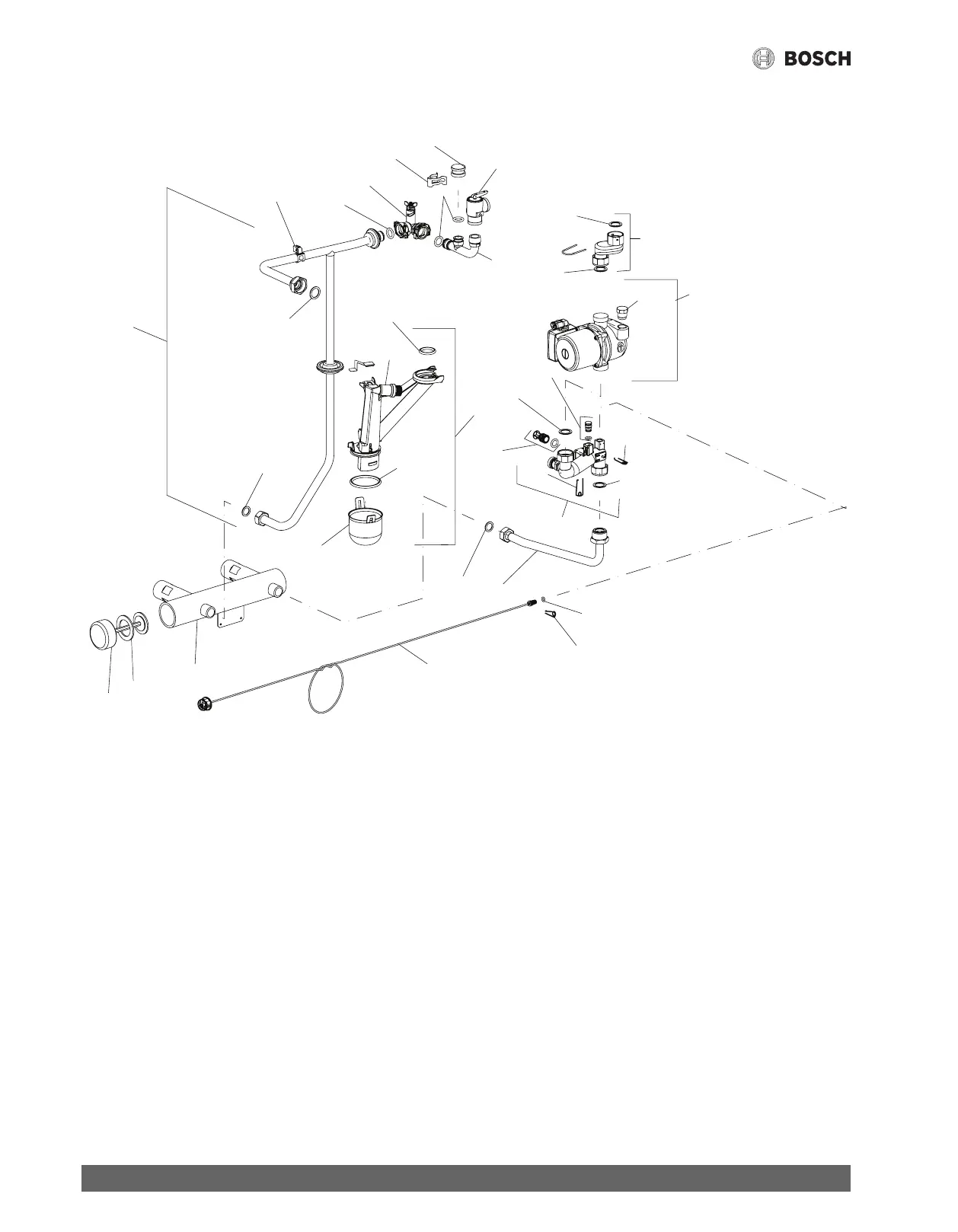 BOSCH