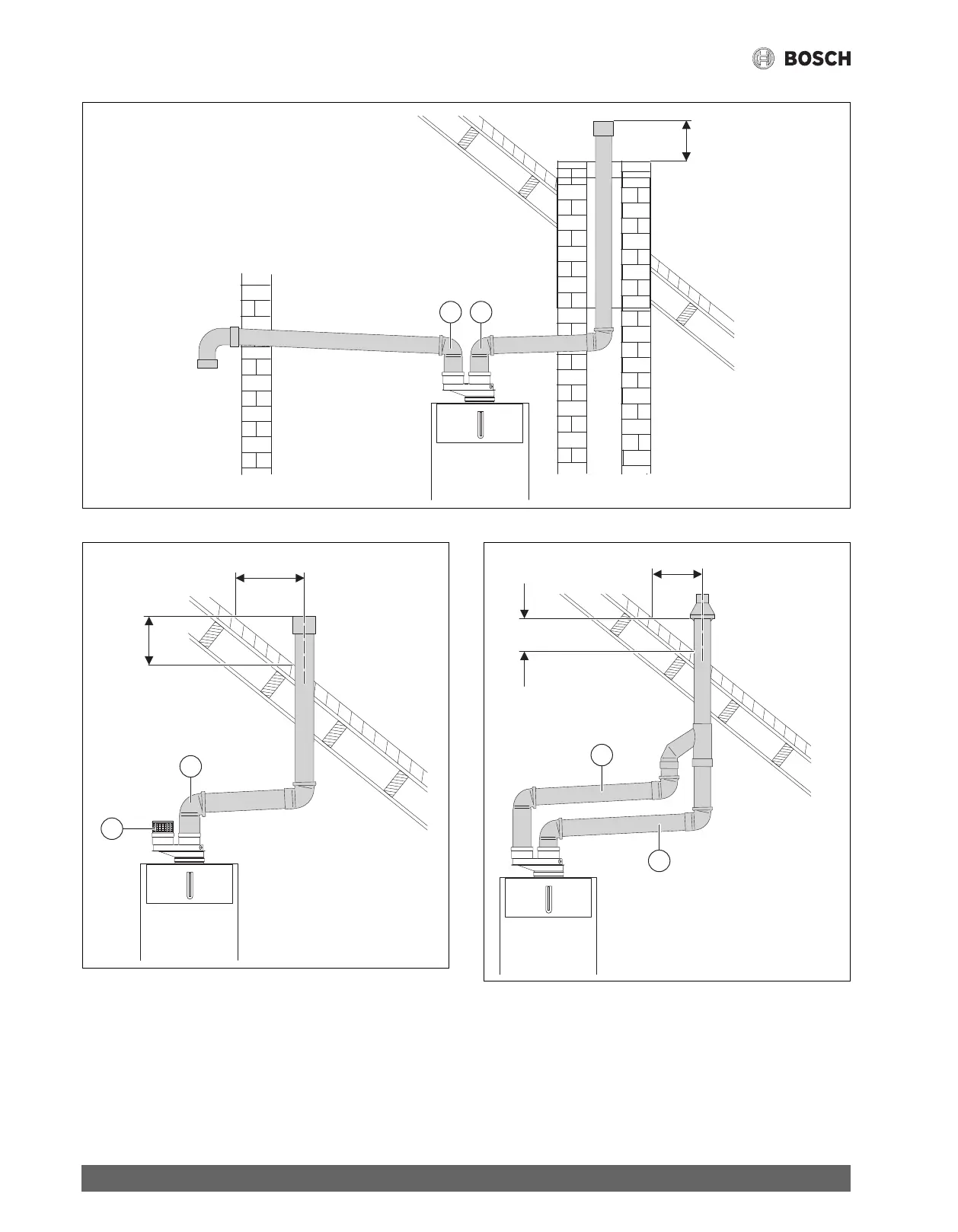 BOSCH