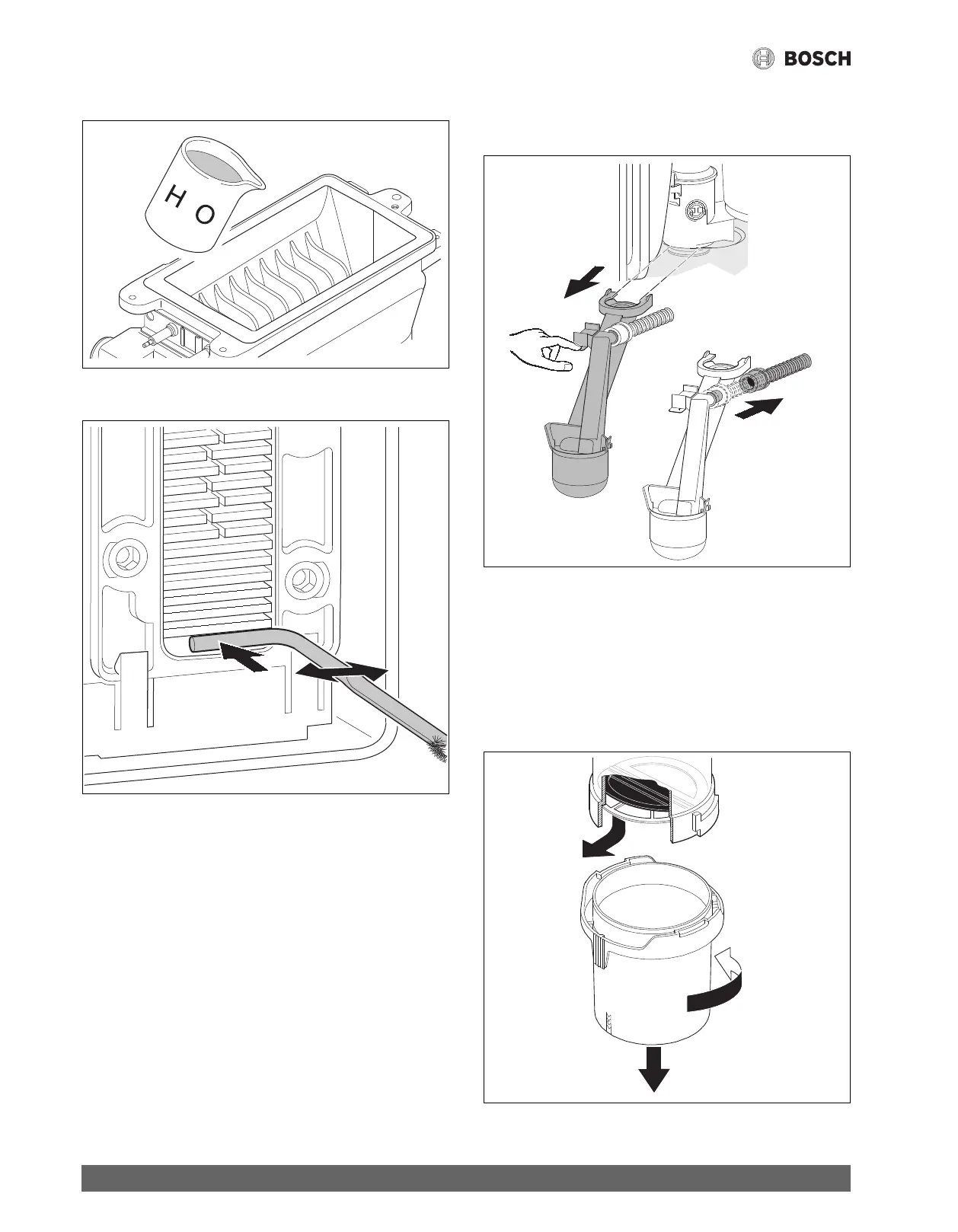 BOSCH

H O