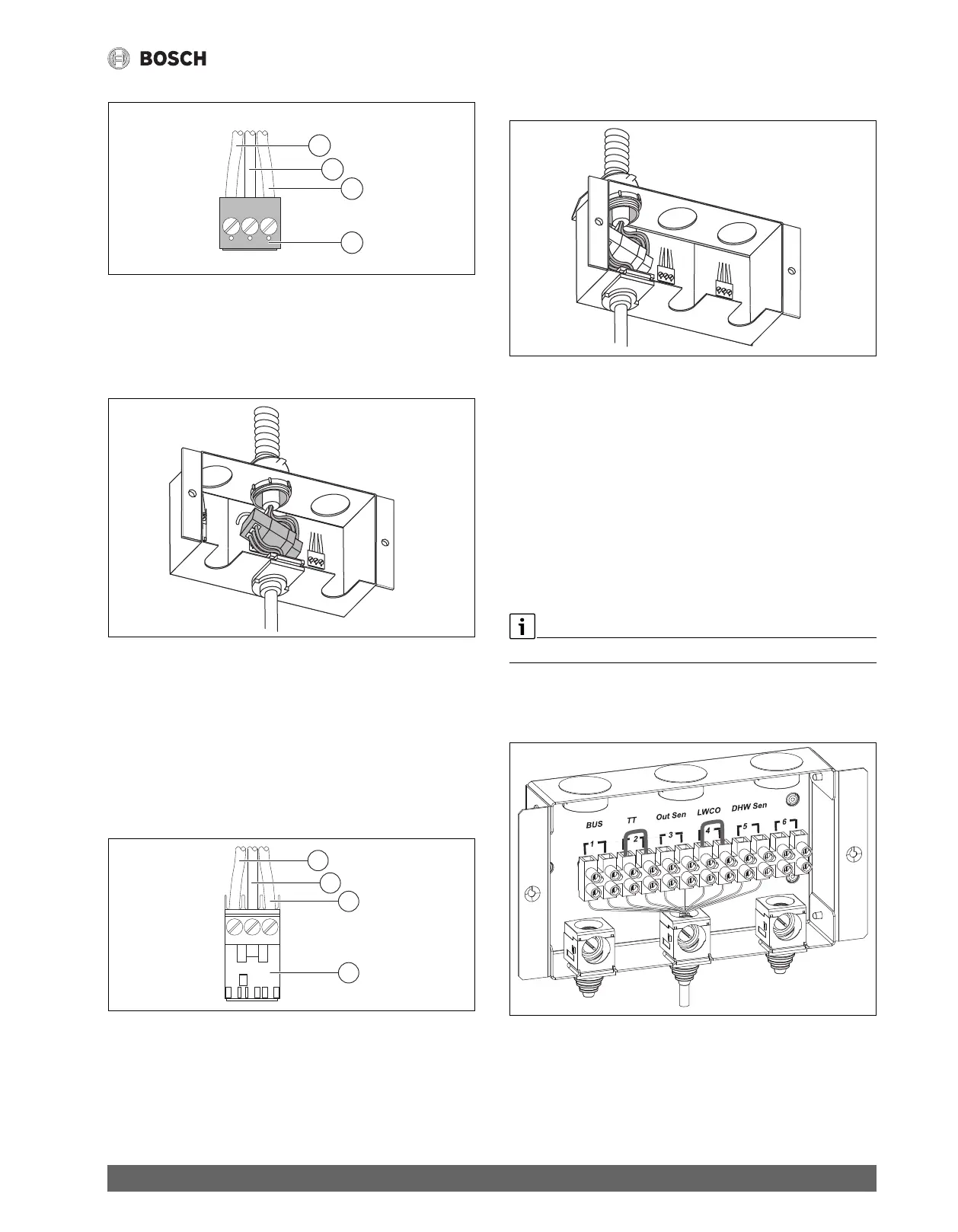 BOSCH

BUS

TT

Out Sen

LWCO

DHW Sen

1

2

3

4

5

6