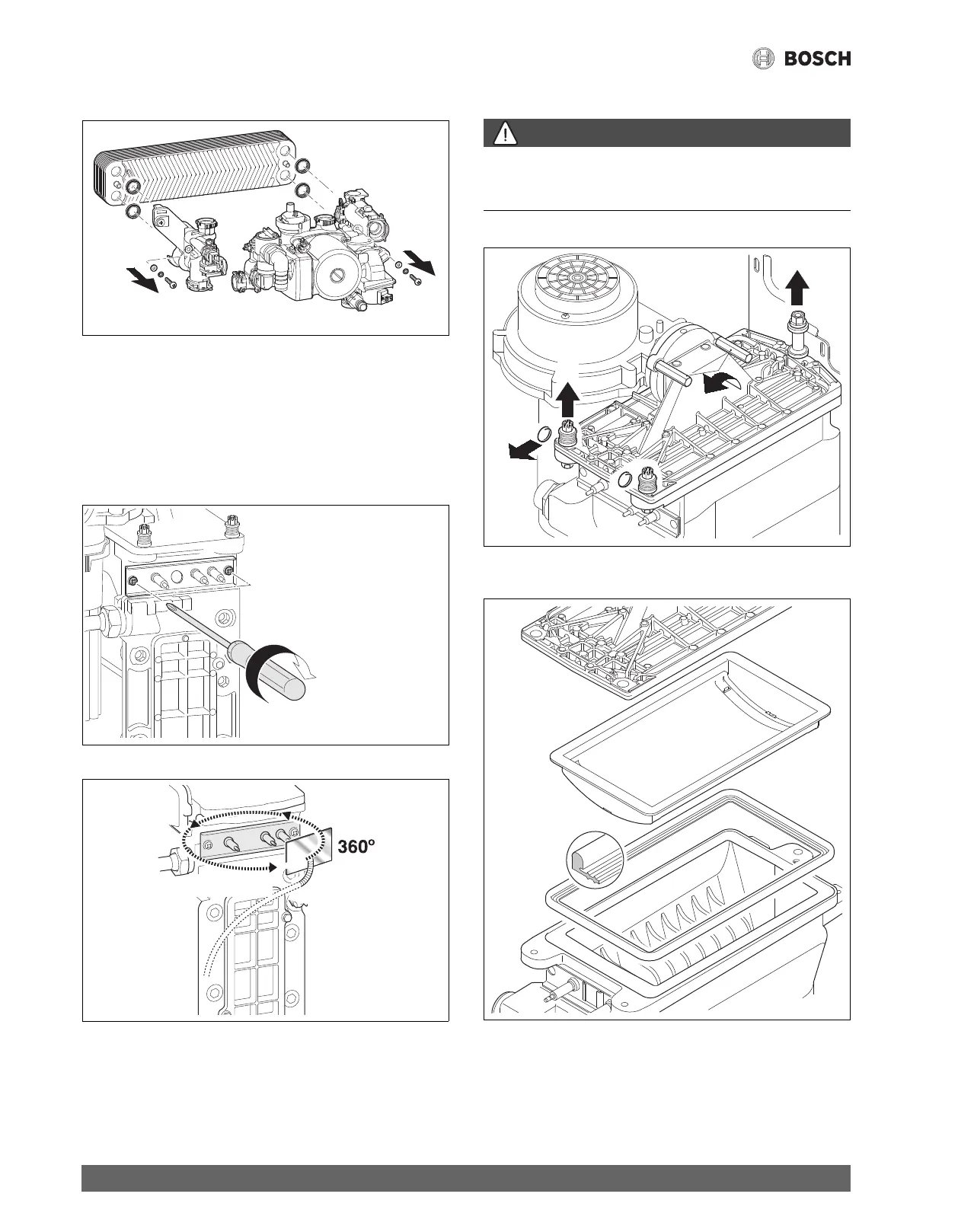 BOSCH

360°